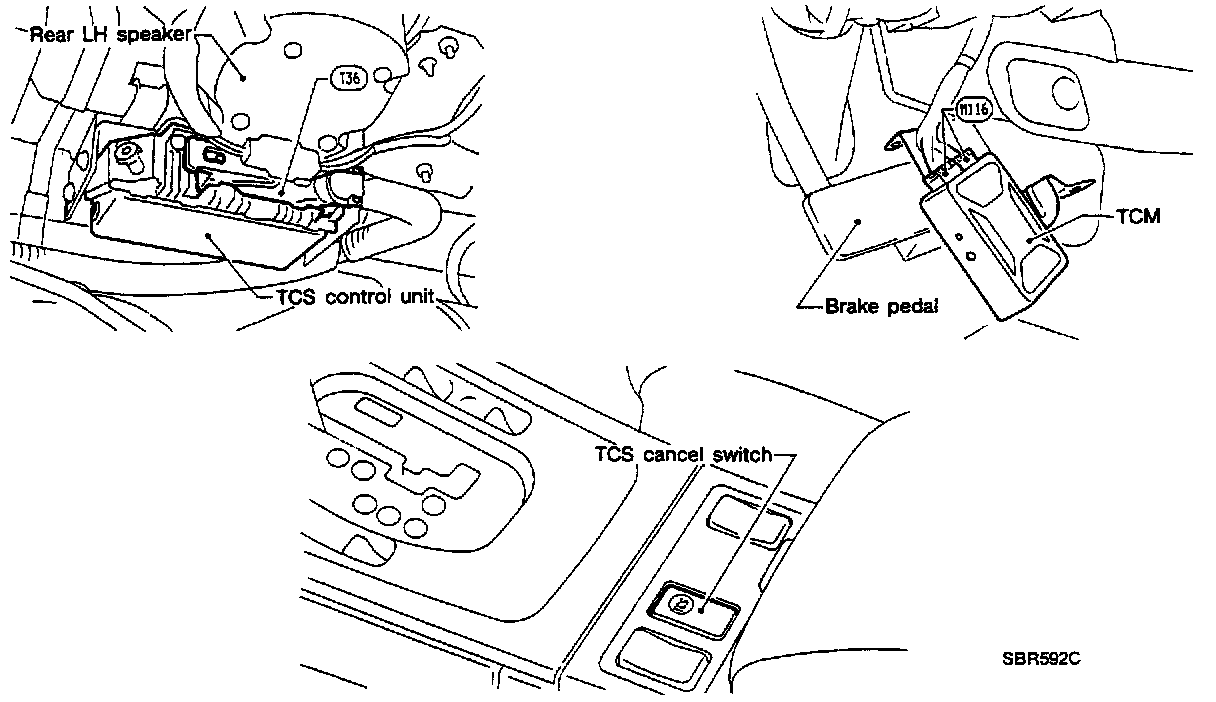 Rear LH speaker
T36
TCS control unit
M116
TCM
Brake pedal
TCS cancel switch
SBR592C