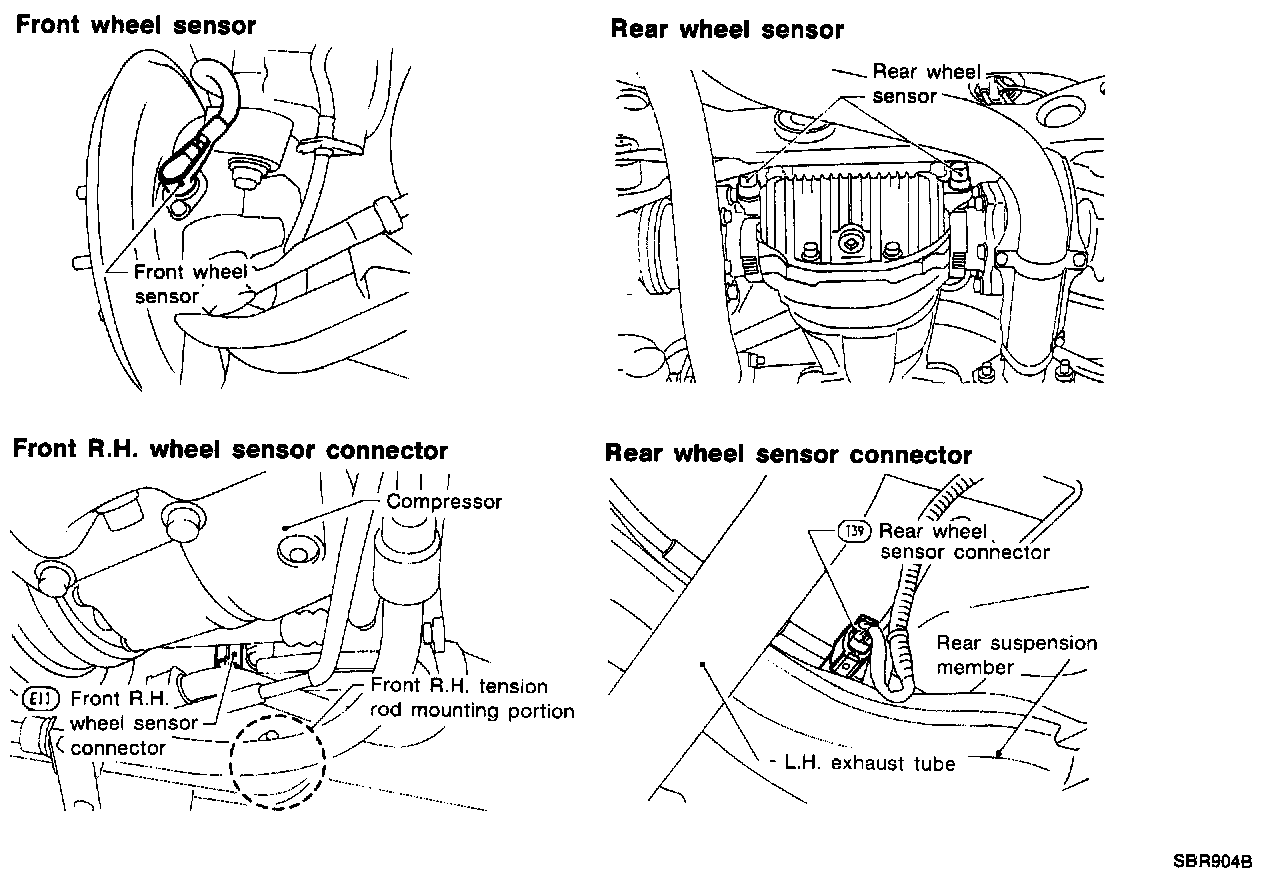 Front wheel sensor

Front wheel sensor

Rear wheel sensor

Rear wheel sensor

Front R.H. wheel sensor connector

Compressor

E11 Front R.H. wheel sensor connector

Front R.H. tension rod mounting portion

Rear wheel sensor connector

T39 Rear wheel sensor connector

Rear suspension member

L.H. exhaust tube

SBR904B