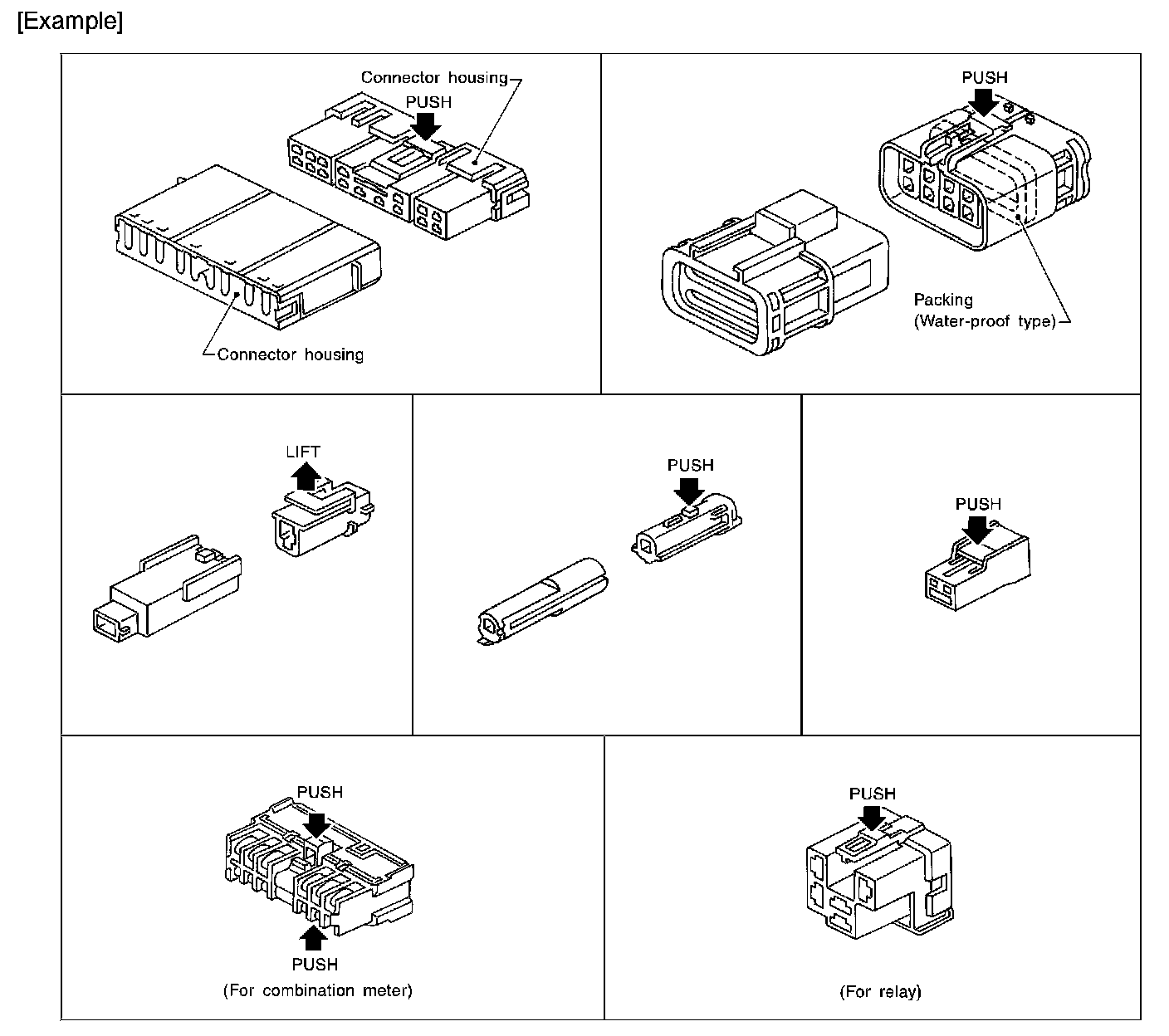 [Example]

Connector housing
PUSH
Connector housing

PUSH
Packing
(Water-proof type)

LIFT

PUSH

PUSH

PUSH
PUSH
(For combination meter)

PUSH
(For relay)