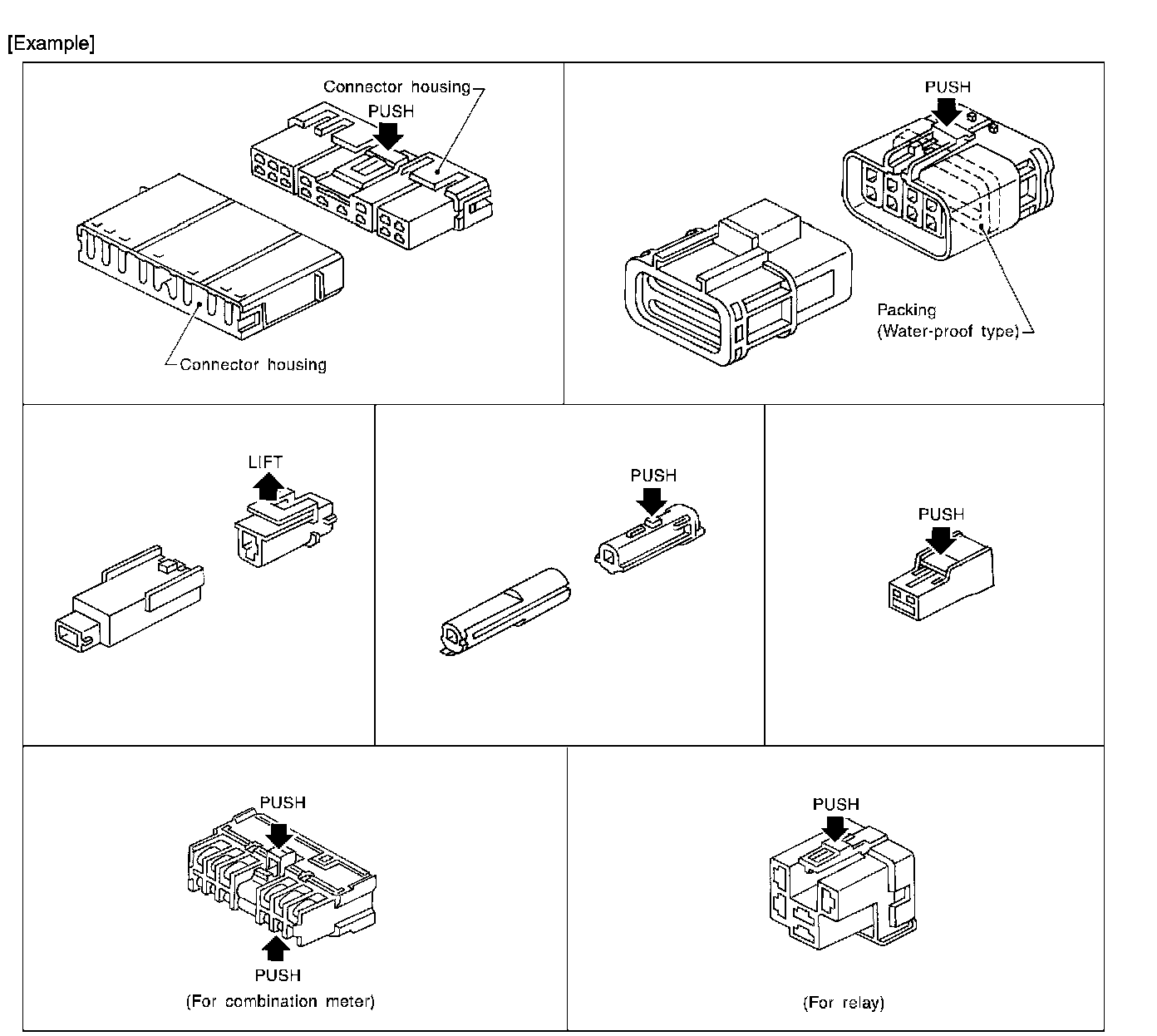 [Example]

Connector housing
PUSH
Connector housing

PUSH
Packing
(Water-proof type)

LIFT

PUSH

PUSH

PUSH
PUSH
(For combination meter)

PUSH
(For relay)