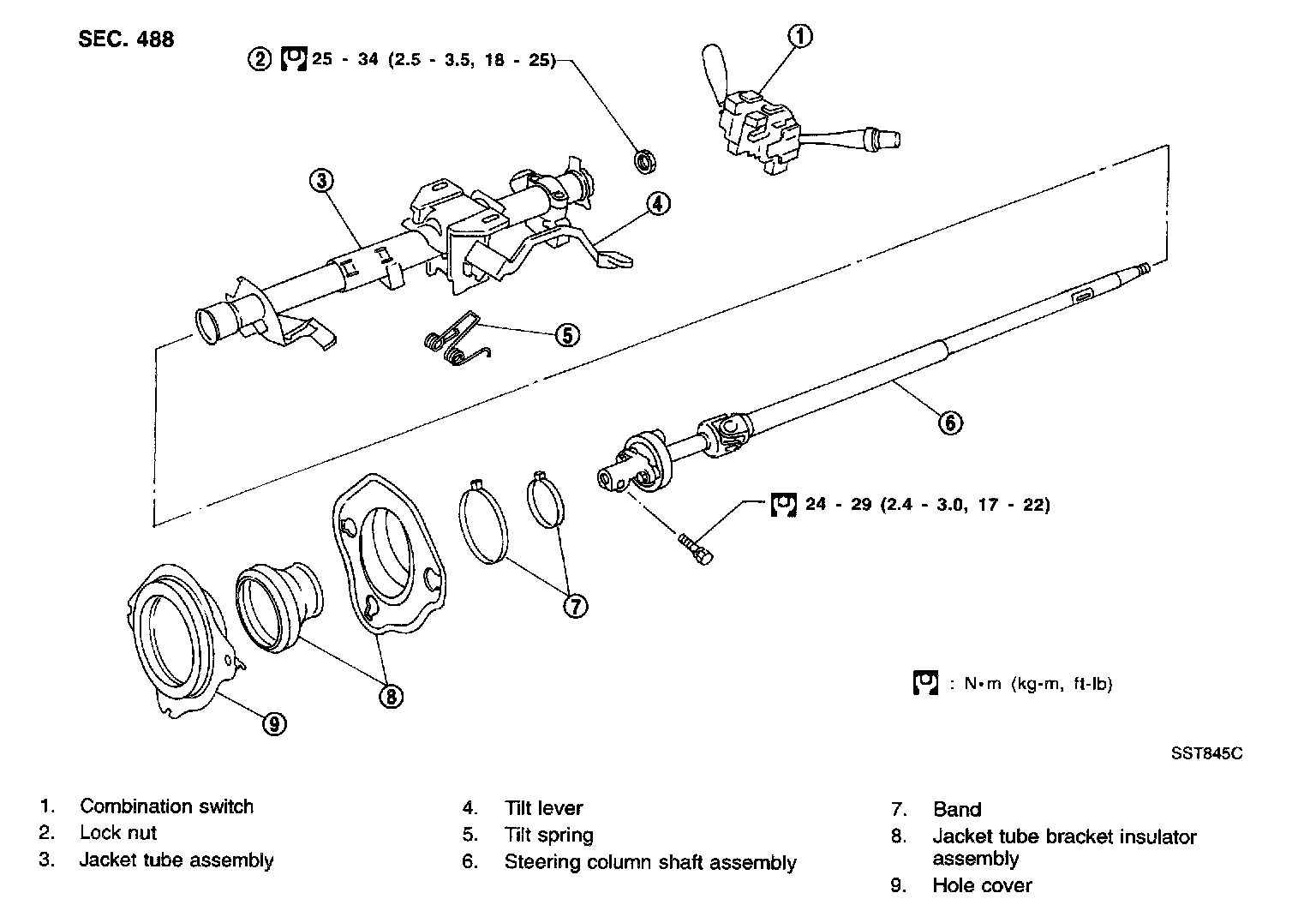 SEC. 488

② 25 - 34 (2.5 - 3.5, 18 - 25)

①

③

④

⑤

⑥

24 - 29 (2.4 - 3.0, 17 - 22)

⑦

⑧

⑨

: N•m (kg-m, ft-lb)

SST845C

1. Combination switch
2. Lock nut
3. Jacket tube assembly

4. Tilt lever
5. Tilt spring
6. Steering column shaft assembly

7. Band
8. Jacket tube bracket insulator assembly
9. Hole cover