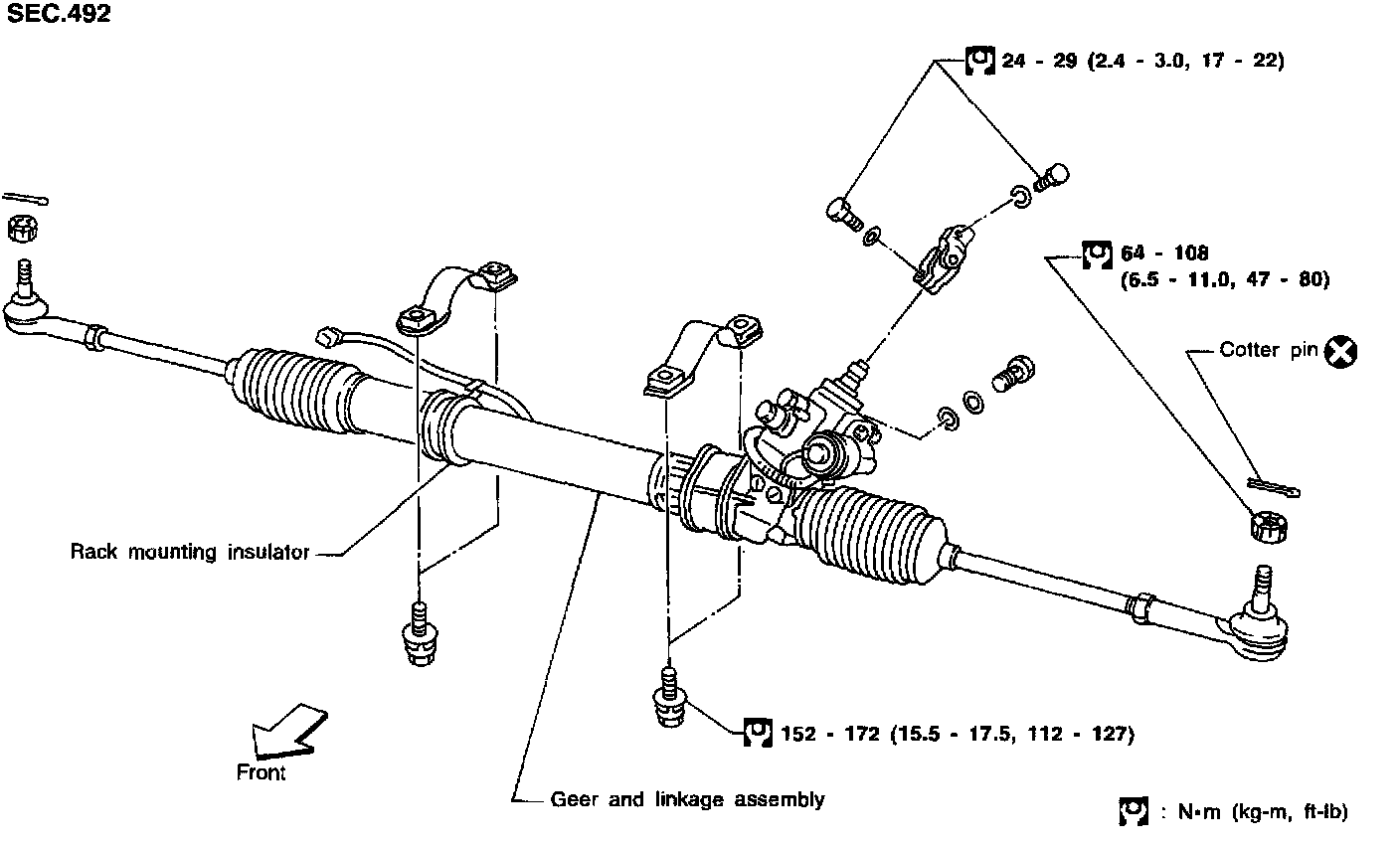 SEC.492

24 - 29 (2.4 - 3.0, 17 - 22)

64 - 108
(6.5 - 11.0, 47 - 80)

Cotter pin

Rack mounting insulator

152 - 172 (15.5 - 17.5, 112 - 127)

Front

Geer and linkage assembly

: N•m (kg-m, ft-lb)