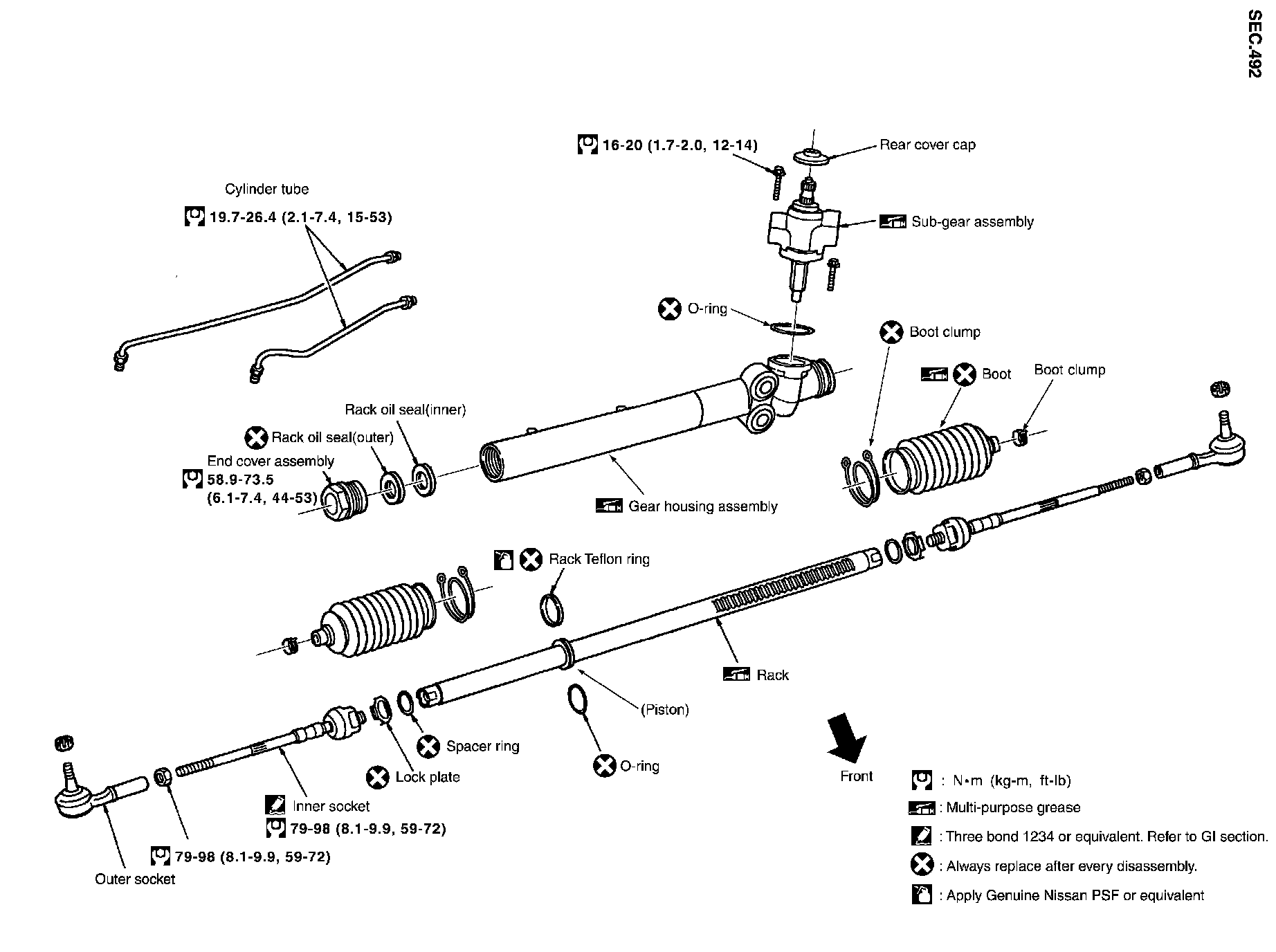 SEC.492

16-20 (1.7-2.0, 12-14)

Rear cover cap

Cylinder tube

19.7-26.4 (2.1-7.4, 15-53)

Sub-gear assembly

O-ring

Boot clump

Boot

Boot clump

Rack oil seal(inner)

Rack oil seal(outer)

End cover assembly

58.9-73.5 (6.1-7.4, 44-53)

Gear housing assembly

Rack Teflon ring

Rack

(Piston)

Spacer ring

Lock plate

O-ring

Front

Inner socket

79-98 (8.1-9.9, 59-72)

79-98 (8.1-9.9, 59-72)

Outer socket

: N•m (kg-m, ft-lb)

: Multi-purpose grease

: Three bond 1234 or equivalent. Refer to GI section.

: Always replace after every disassembly.

: Apply Genuine Nissan PSF or equivalent