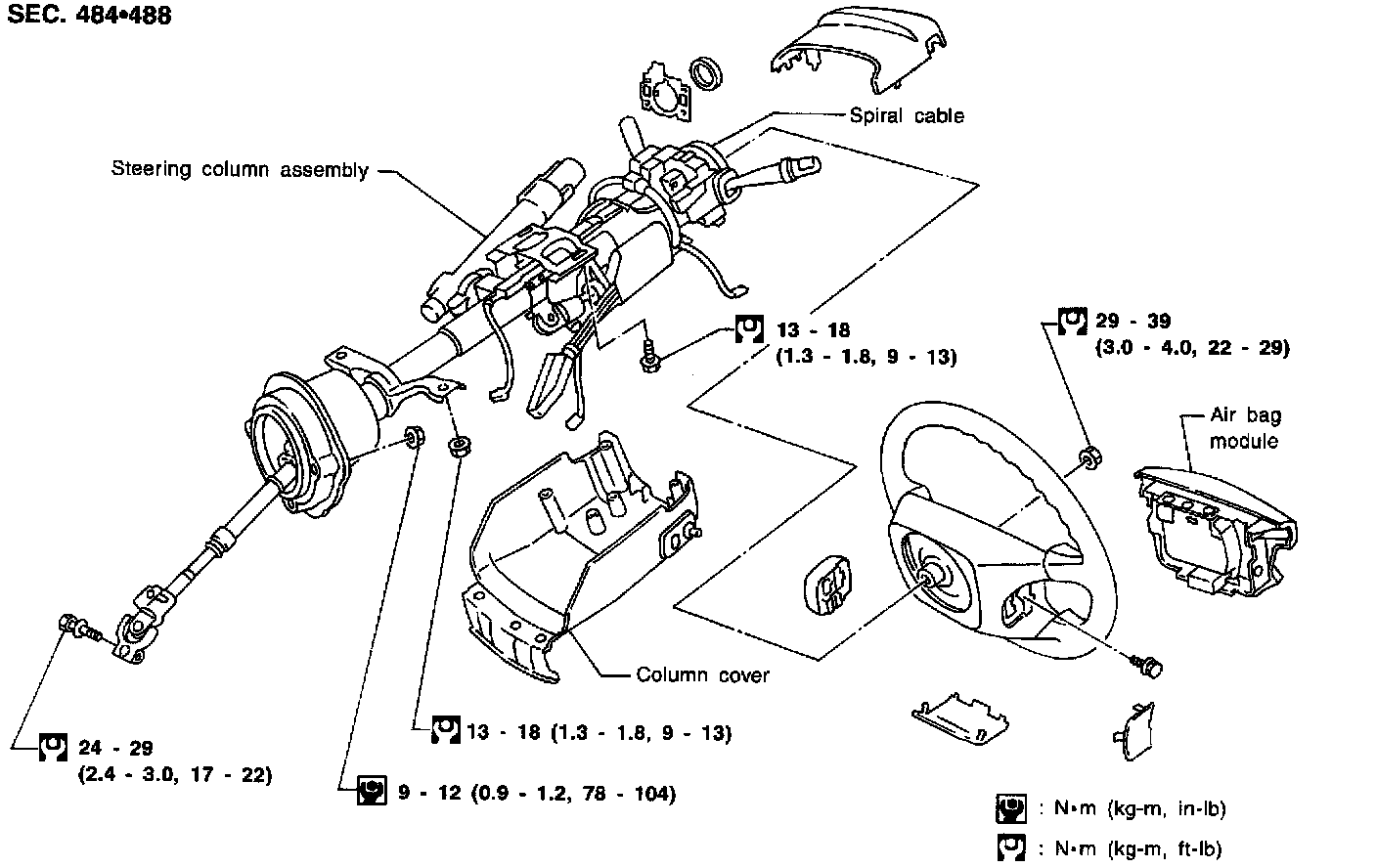 SEC. 484•488

Spiral cable

Steering column assembly

13 - 18
(1.3 - 1.8, 9 - 13)

29 - 39
(3.0 - 4.0, 22 - 29)

Air bag module

Column cover

13 - 18 (1.3 - 1.8, 9 - 13)

24 - 29
(2.4 - 3.0, 17 - 22)

9 - 12 (0.9 - 1.2, 78 - 104)

: N•m (kg-m, in-lb)

: N•m (kg-m, ft-lb)