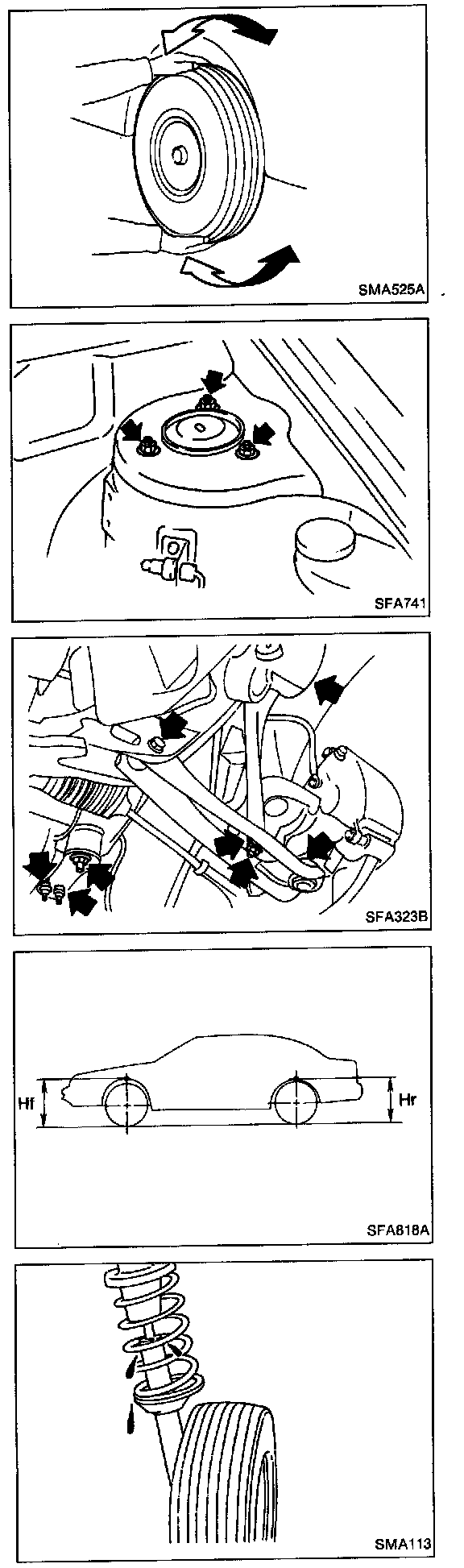 SMA525A

SFA741

SFA323B

Hf

Hr

SFA818A

SMA113