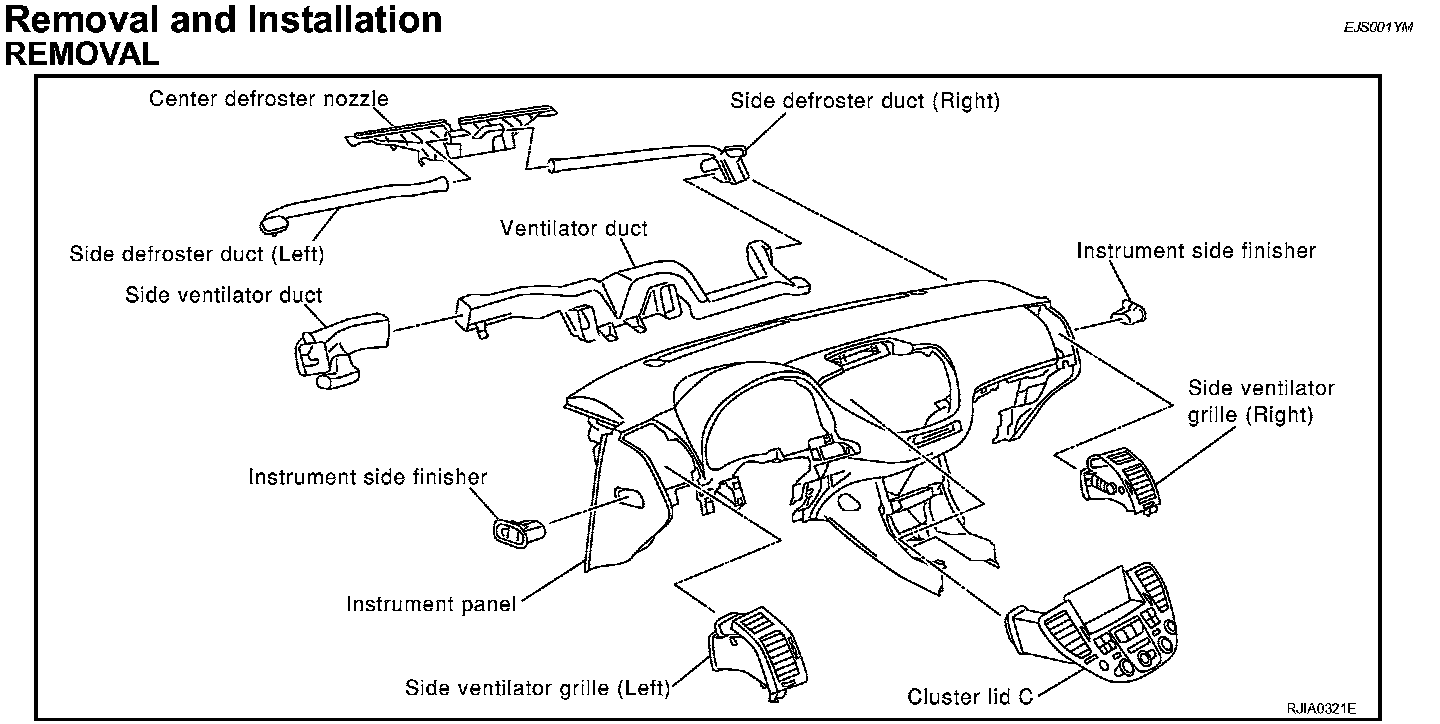 Removal and Installation
EJS001YM
REMOVAL

Center defroster nozzle
Side defroster duct (Right)
Side defroster duct (Left)
Ventilator duct
Instrument side finisher
Side ventilator duct
Side ventilator grille (Right)
Instrument side finisher
Instrument panel
Side ventilator grille (Left)
Cluster lid C
RJIA0321E