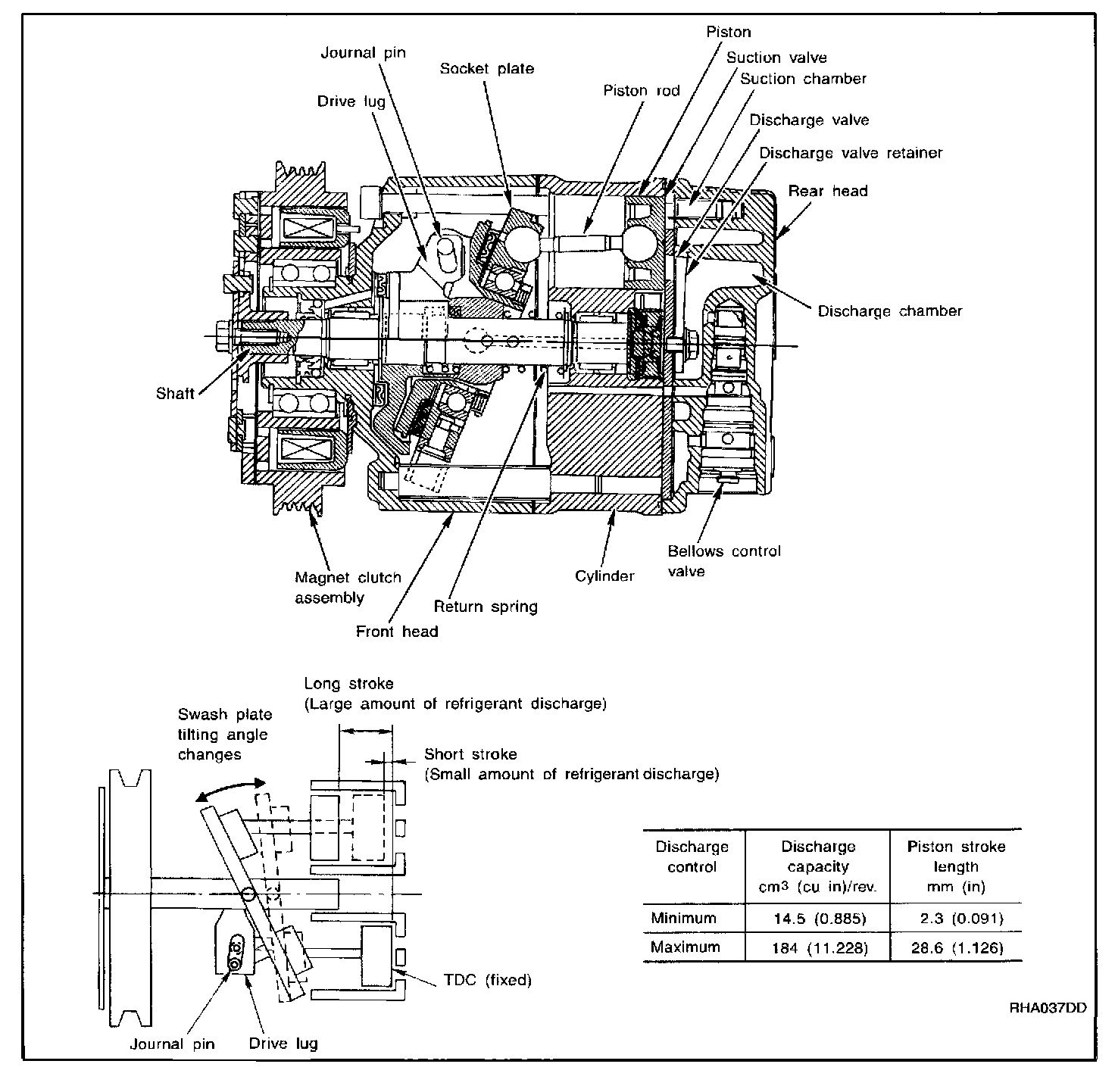 Piston
Journal pin
Suction valve
Socket plate
Suction chamber
Piston rod
Drive lug
Discharge valve
Discharge valve retainer
Rear head
Discharge chamber
Shaft
Bellows control valve
Magnet clutch assembly
Cylinder
Return spring
Front head

Long stroke
(Large amount of refrigerant discharge)
Swash plate tilting angle changes
Short stroke
(Small amount of refrigerant discharge)
TDC (fixed)
Journal pin
Drive lug

| Discharge control | Discharge capacity $cm^3$ (cu in)/rev. | Piston stroke length mm (in) |
|---|---|---|
| Minimum | 14.5 (0.885) | 2.3 (0.091) |
| Maximum | 184 (11.228) | 28.6 (1.126) |

RHA037DD