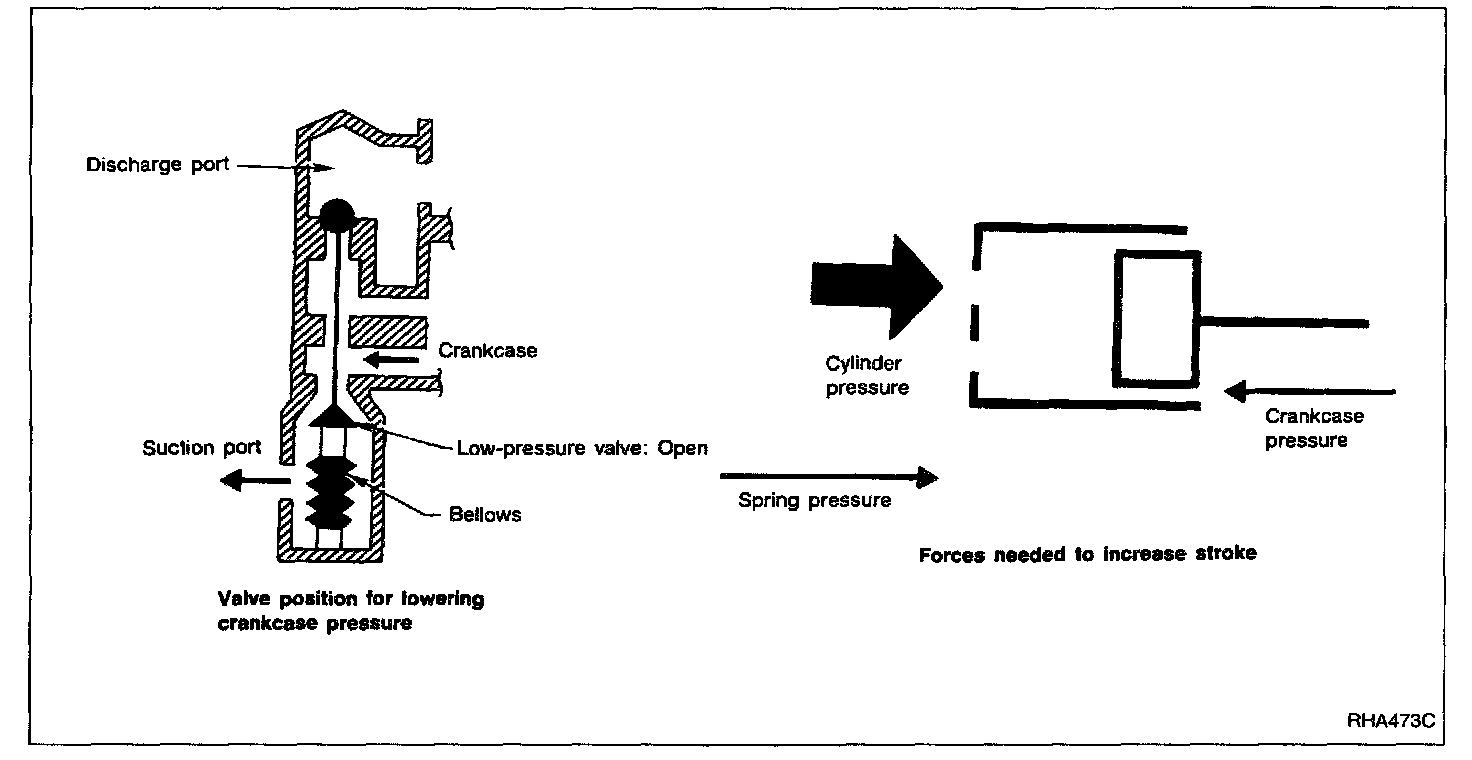 Discharge port

Crankcase

Suction port

Low-pressure valve: Open

Bellows

Valve position for lowering crankcase pressure

Cylinder pressure

Crankcase pressure

Spring pressure

Forces needed to increase stroke

RHA473C