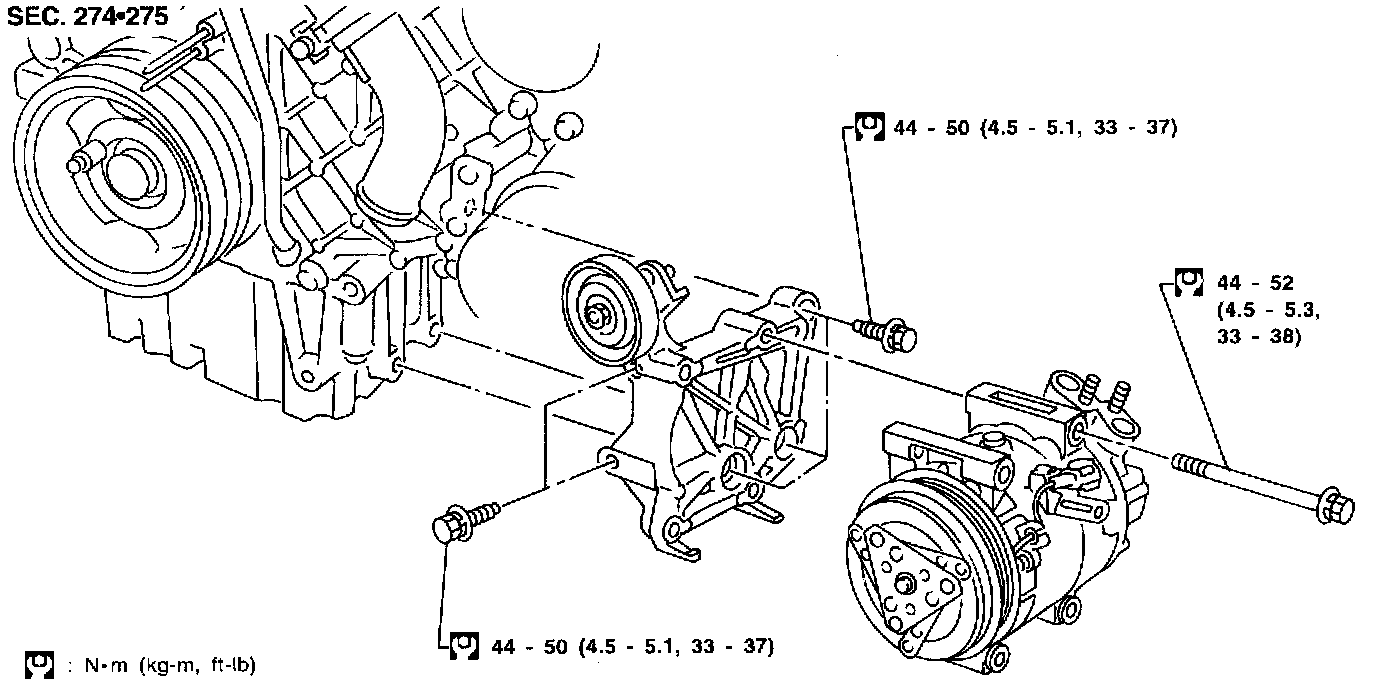 SEC. 274•275

44 - 50 (4.5 - 5.1, 33 - 37)

44 - 52 (4.5 - 5.3, 33 - 38)

44 - 50 (4.5 - 5.1, 33 - 37)

: N•m (kg-m, ft-lb)