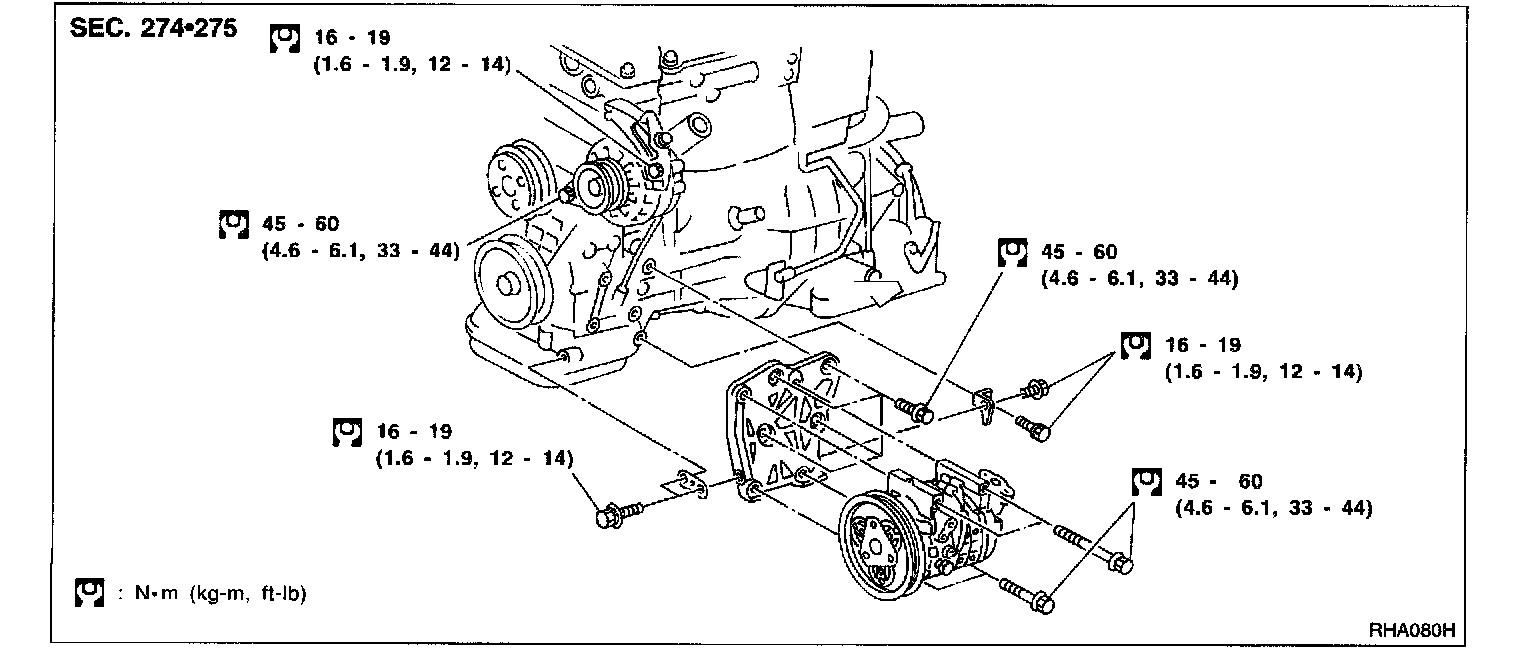 SEC. 274•275

16 - 19
(1.6 - 1.9, 12 - 14)

45 - 60
(4.6 - 6.1, 33 - 44)

45 - 60
(4.6 - 6.1, 33 - 44)

16 - 19
(1.6 - 1.9, 12 - 14)

16 - 19
(1.6 - 1.9, 12 - 14)

45 - 60
(4.6 - 6.1, 33 - 44)

: N•m (kg-m, ft-lb)

RHA080H