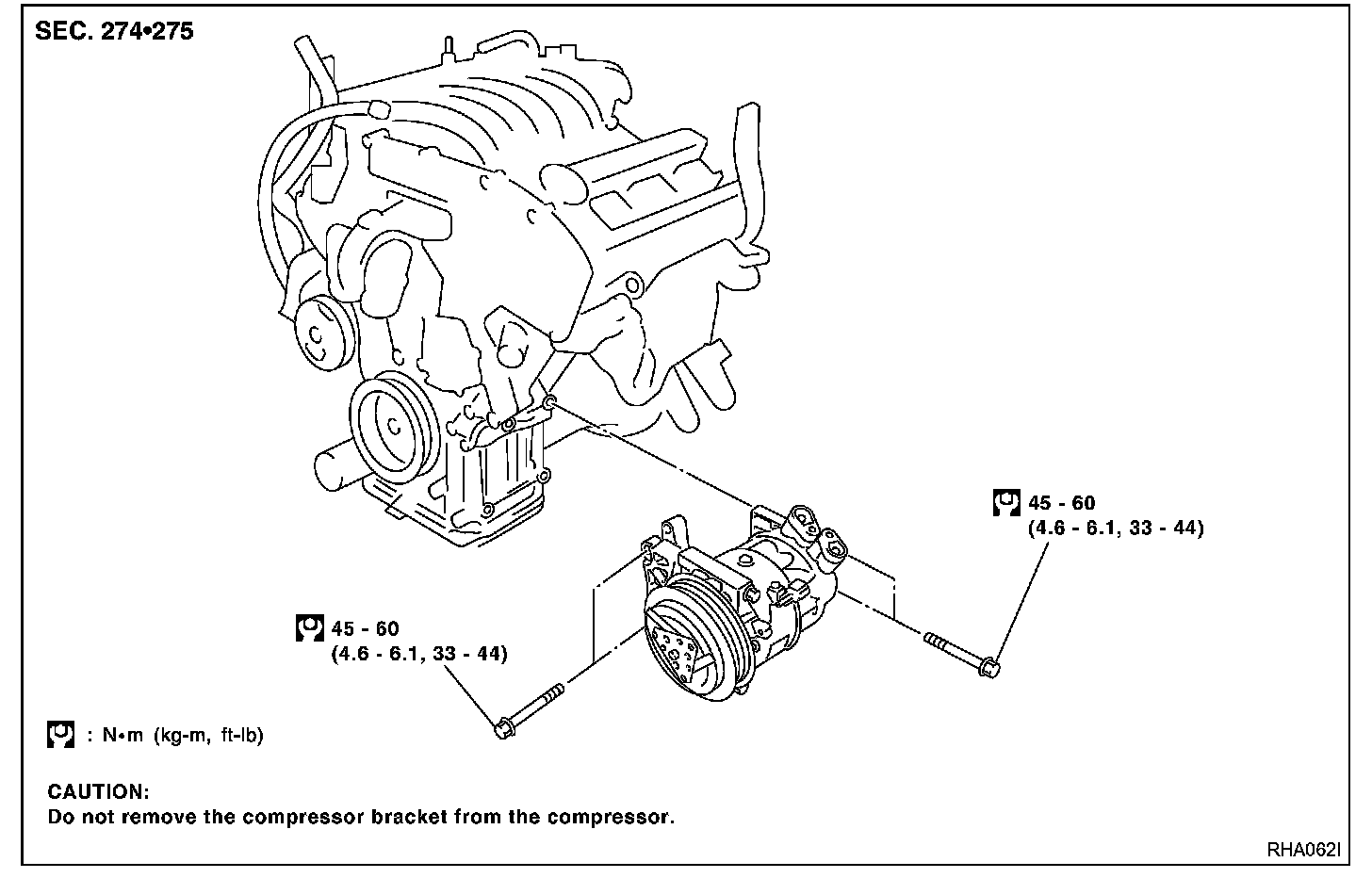 SEC. 274•275

45 - 60
(4.6 - 6.1, 33 - 44)

45 - 60
(4.6 - 6.1, 33 - 44)

: N•m (kg-m, ft-lb)

CAUTION:
Do not remove the compressor bracket from the compressor.

RHA062I