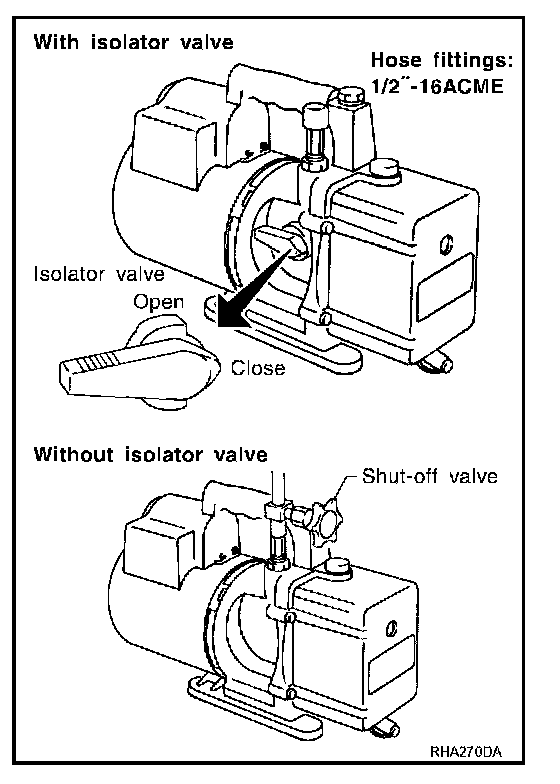 With isolator valve

Hose fittings: 1/2″-16ACME

Isolator valve

Open

Close

Without isolator valve

Shut-off valve

RHA270DA