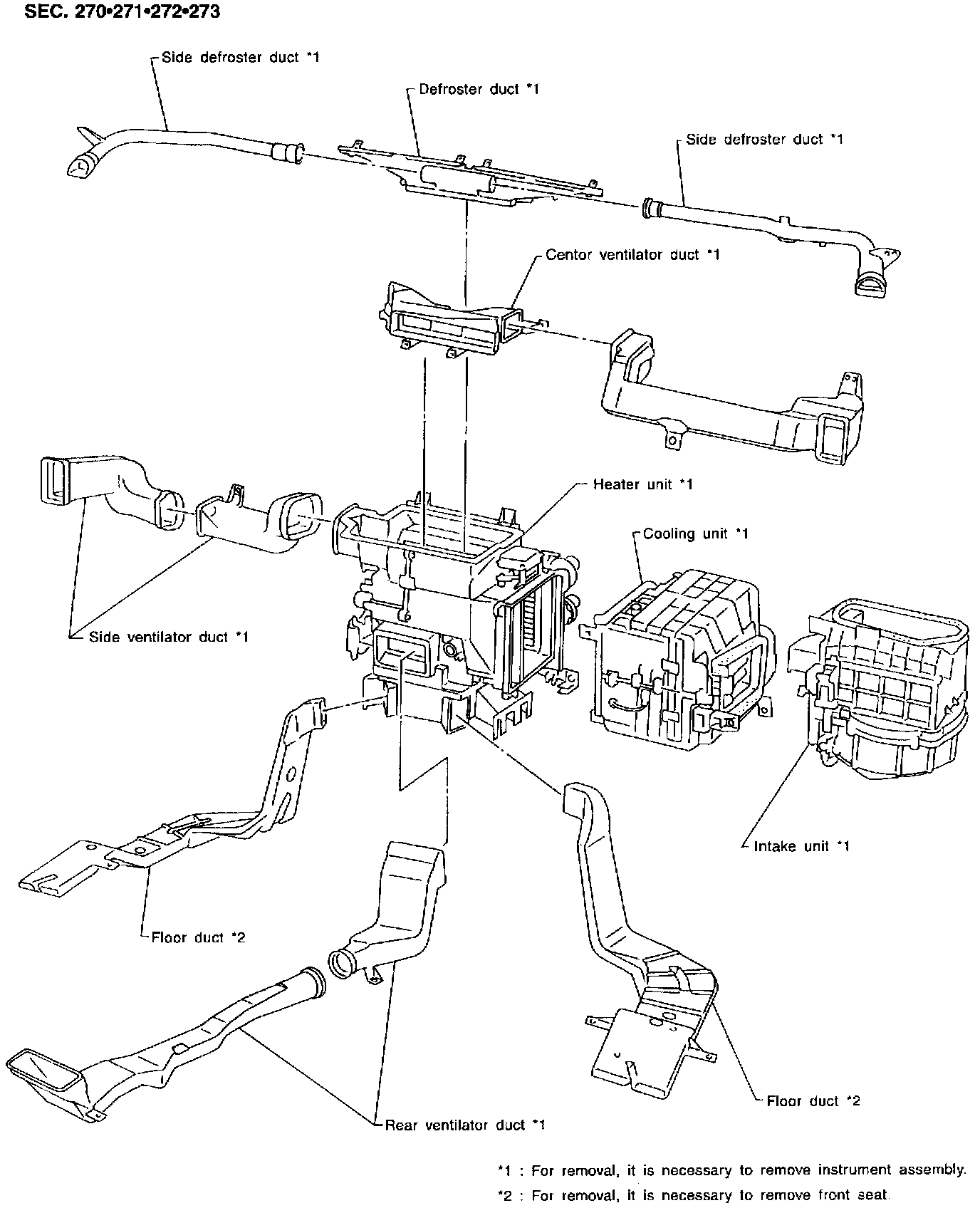 SEC. 270•271•272•273

Side defroster duct *1

Defroster duct *1

Side defroster duct *1

Centor ventilator duct *1

Heater unit *1

Cooling unit *1

Side ventilator duct *1

Intake unit *1

Floor duct *2

Floor duct *2

Rear ventilator duct *1

*1 : For removal, it is necessary to remove instrument assembly.
*2 : For removal, it is necessary to remove front seat.