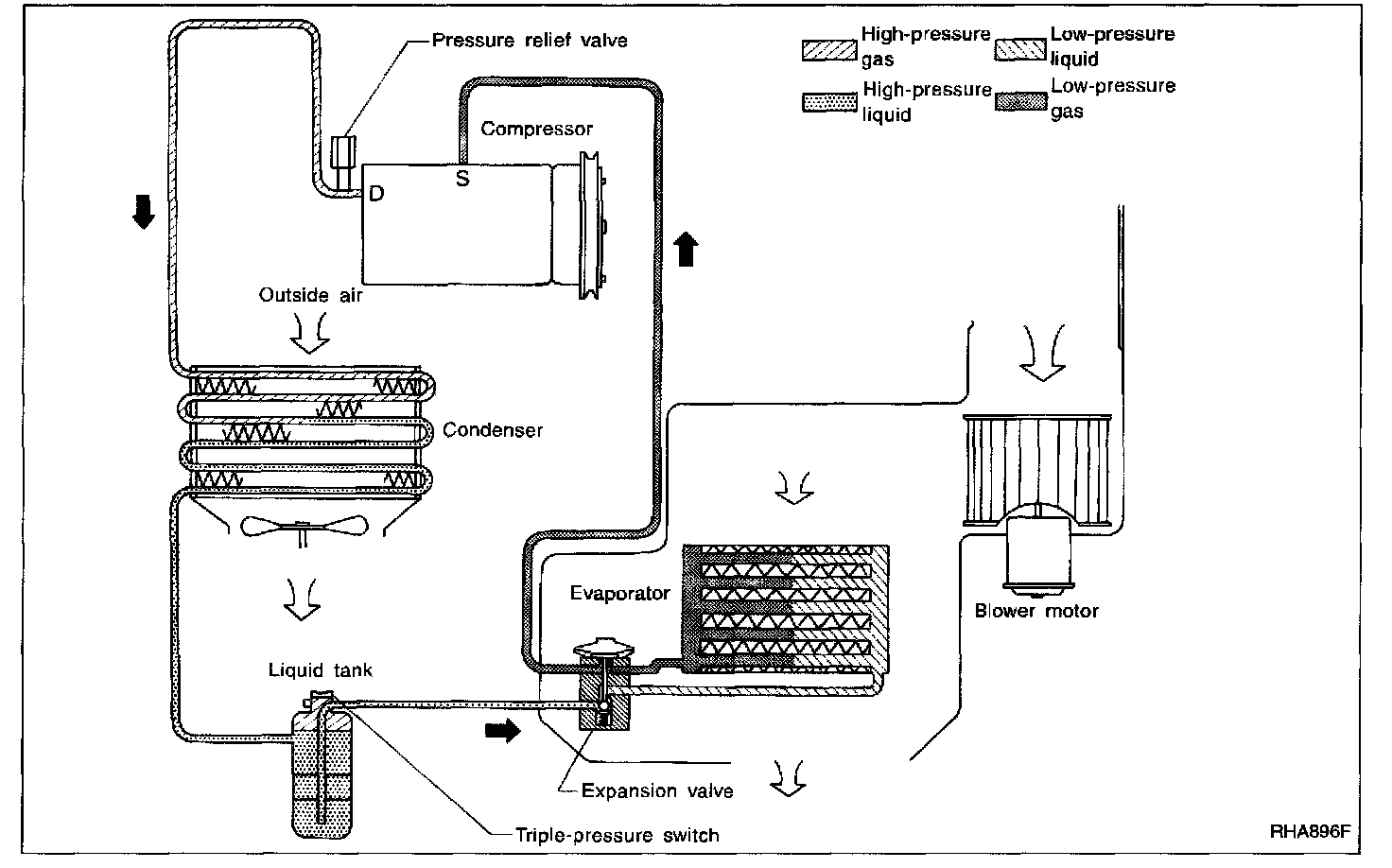 Pressure relief valve

High-pressure gas

Low-pressure liquid

High-pressure liquid

Low-pressure gas

Compressor

D

S

Outside air

Condenser

Evaporator

Blower motor

Liquid tank

Expansion valve

Triple-pressure switch

RHA896F