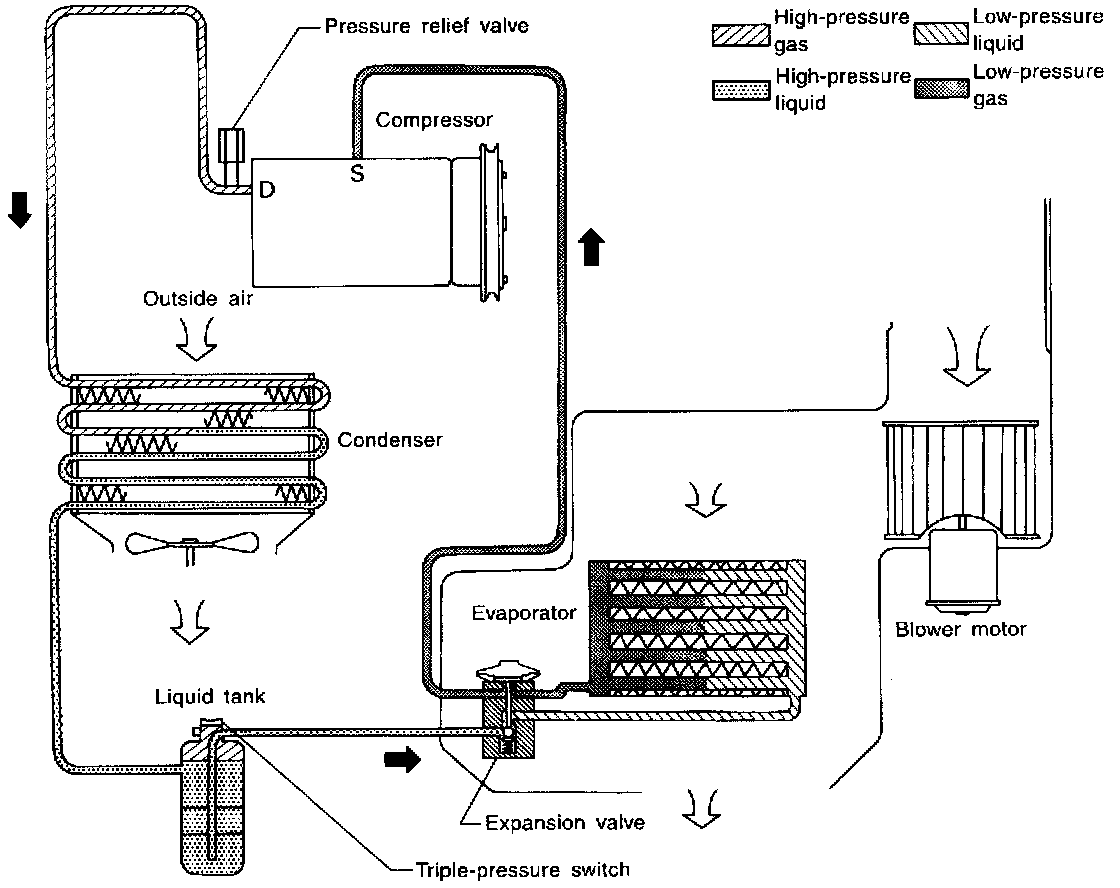 Pressure relief valve

High-pressure gas
Low-pressure liquid
High-pressure liquid
Low-pressure gas

Compressor
D
S

Outside air

Condenser

Evaporator

Blower motor

Liquid tank

Expansion valve

Triple-pressure switch