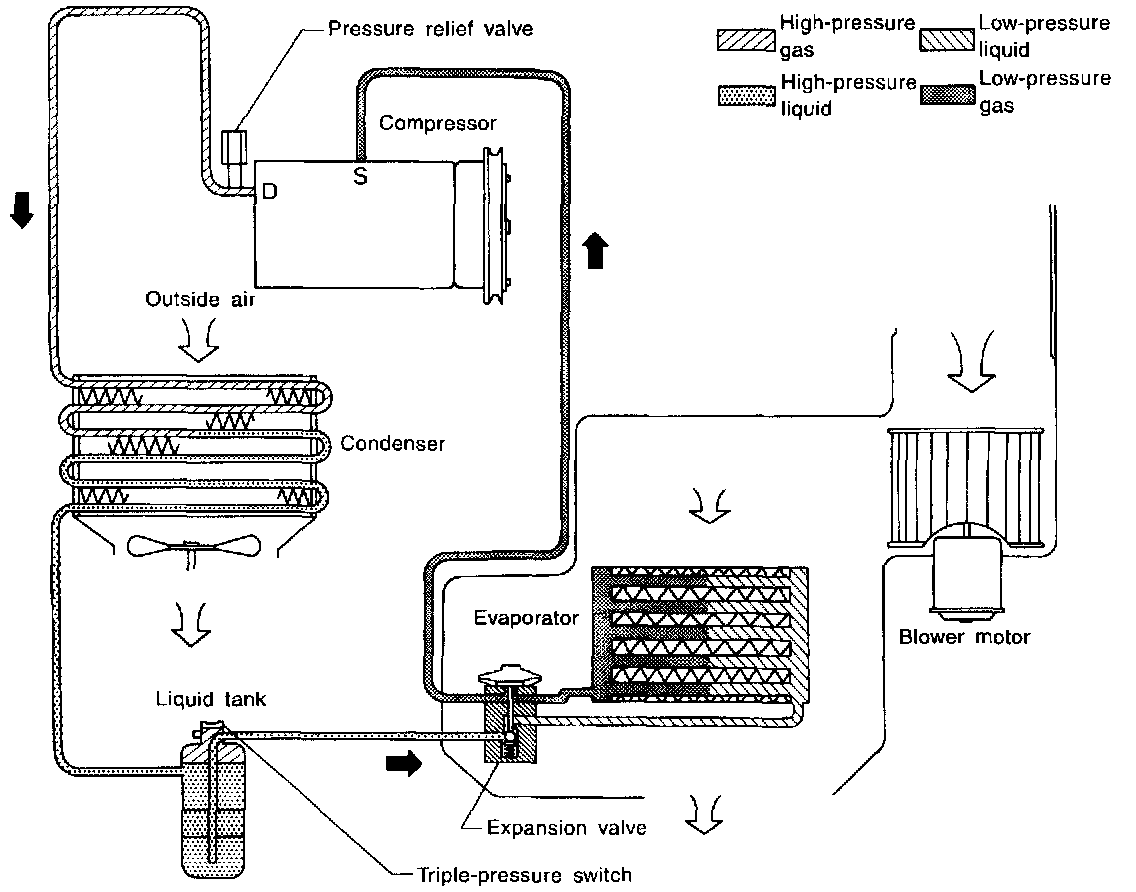 Pressure relief valve

High-pressure gas
Low-pressure liquid
High-pressure liquid
Low-pressure gas

Compressor
D
S

Outside air

Condenser

Evaporator

Blower motor

Liquid tank

Expansion valve

Triple-pressure switch