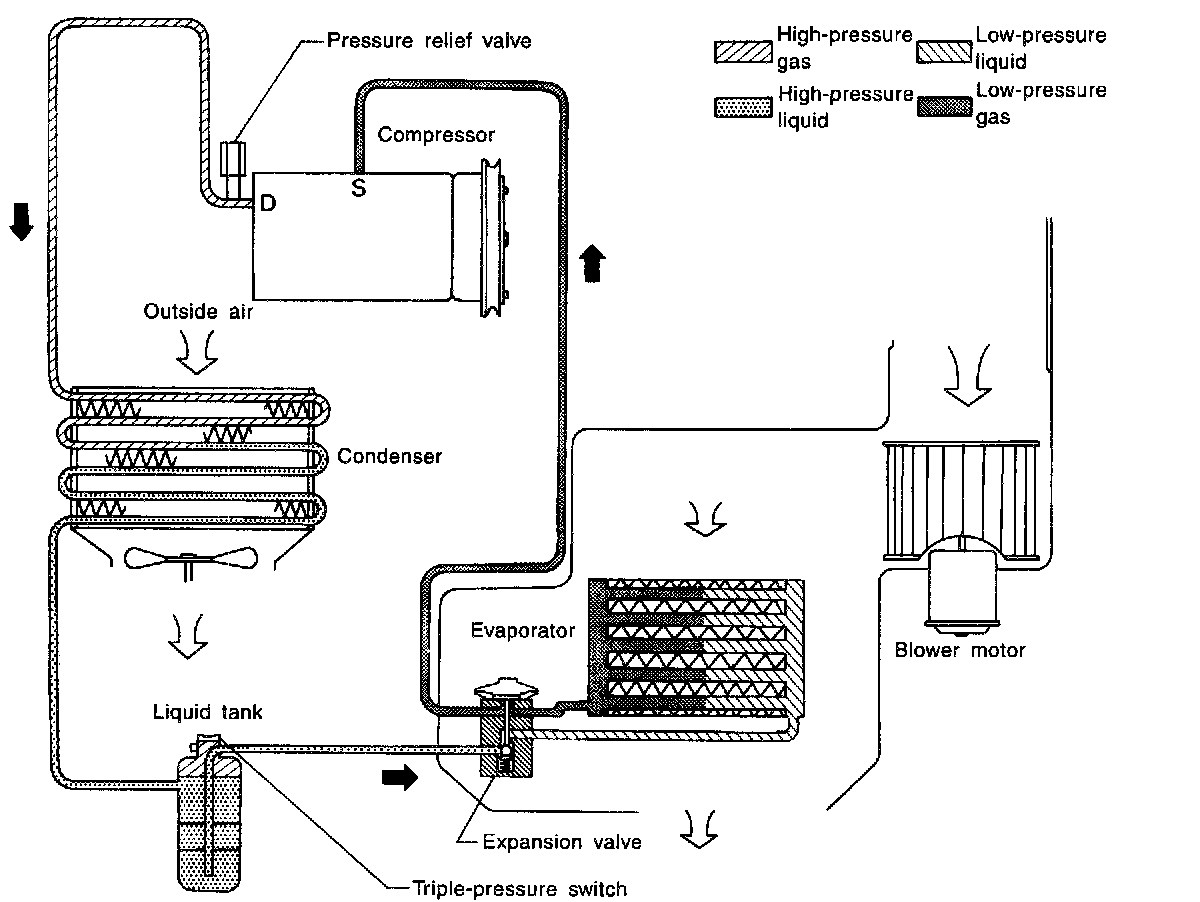 Pressure relief valve

High-pressure gas

Low-pressure liquid

High-pressure liquid

Low-pressure gas

Compressor

D

S

Outside air

Condenser

Evaporator

Blower motor

Liquid tank

Expansion valve

Triple-pressure switch