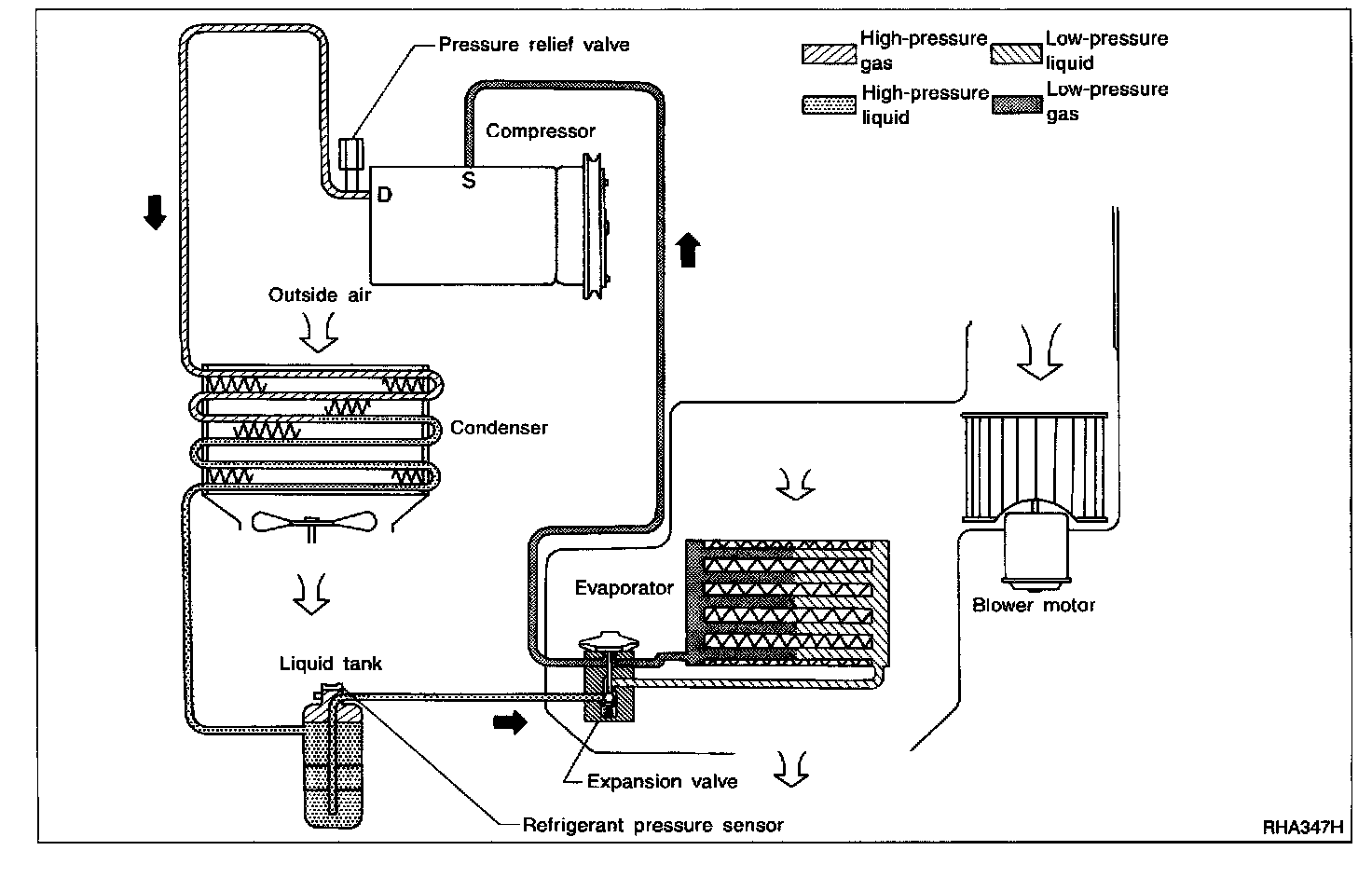 Pressure relief valve

High-pressure gas
Low-pressure liquid
High-pressure liquid
Low-pressure gas

Compressor

D

S

Outside air

Condenser

Evaporator

Blower motor

Liquid tank

Expansion valve

Refrigerant pressure sensor

RHA347H