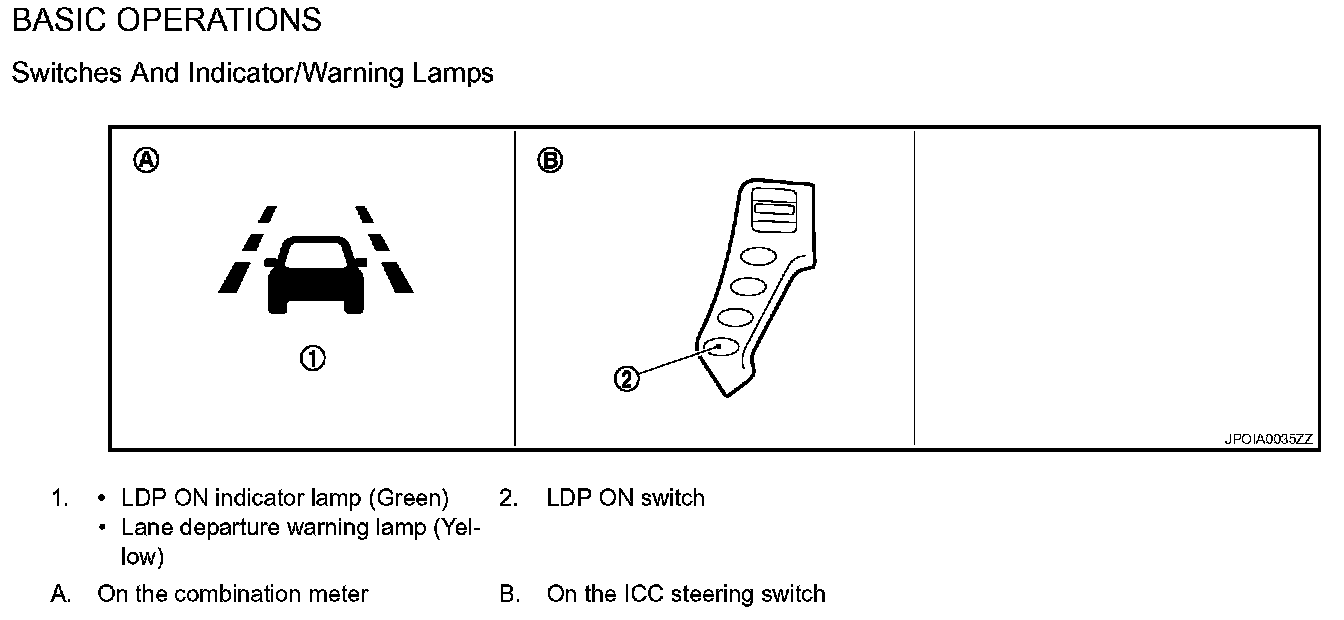 BASIC OPERATIONS

Switches And Indicator/Warning Lamps

Ⓐ

①

Ⓑ

②

JPOIA0035ZZ

1. • LDP ON indicator lamp (Green)
• Lane departure warning lamp (Yellow)

2. LDP ON switch

A. On the combination meter

B. On the ICC steering switch