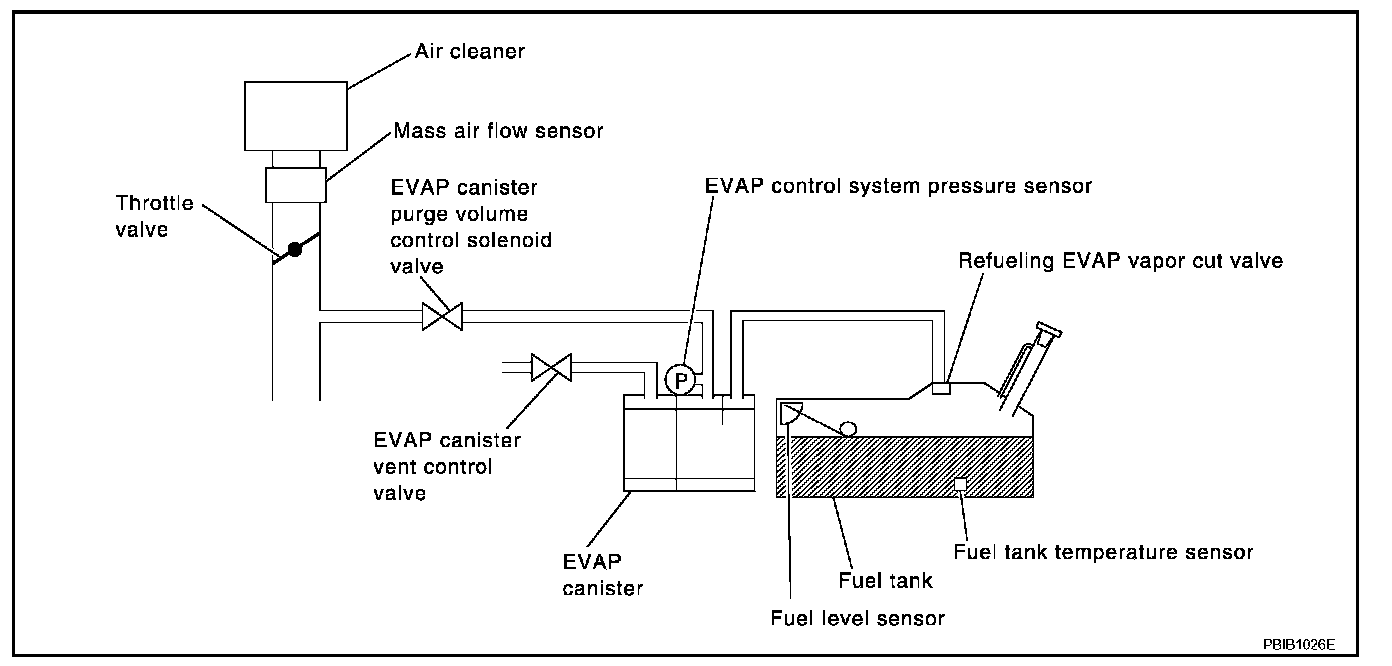 Air cleaner

Mass air flow sensor

Throttle valve

EVAP canister purge volume control solenoid valve

EVAP control system pressure sensor

Refueling EVAP vapor cut valve

P

EVAP canister vent control valve

EVAP canister

Fuel tank temperature sensor

Fuel tank

Fuel level sensor

PBIB1026E