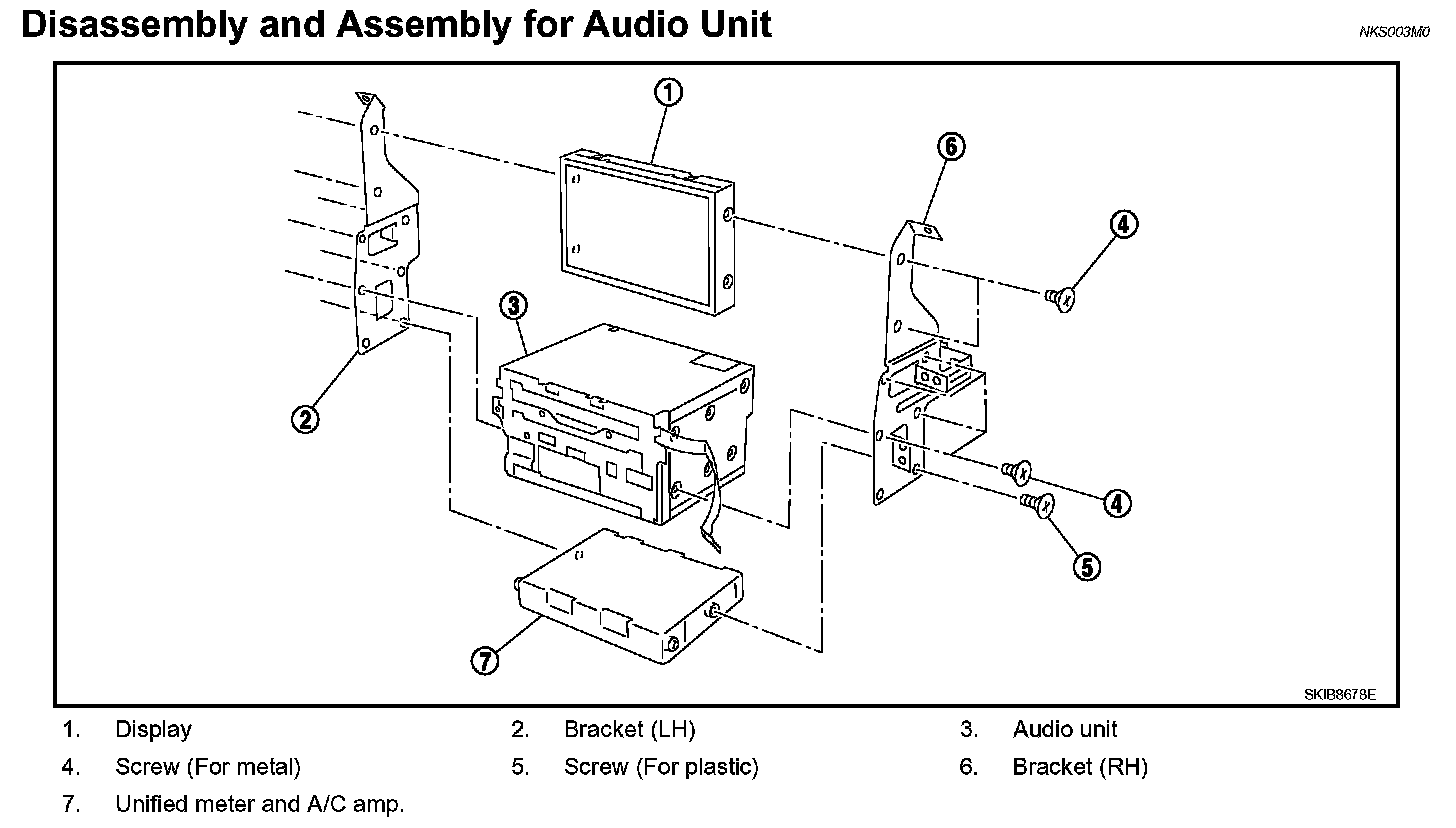 Disassembly and Assembly for Audio Unit

NKS003M0

1
6
4
3
2
4
5
7

SKIB8678E

1. Display
2. Bracket (LH)
3. Audio unit
4. Screw (For metal)
5. Screw (For plastic)
6. Bracket (RH)
7. Unified meter and A/C amp.