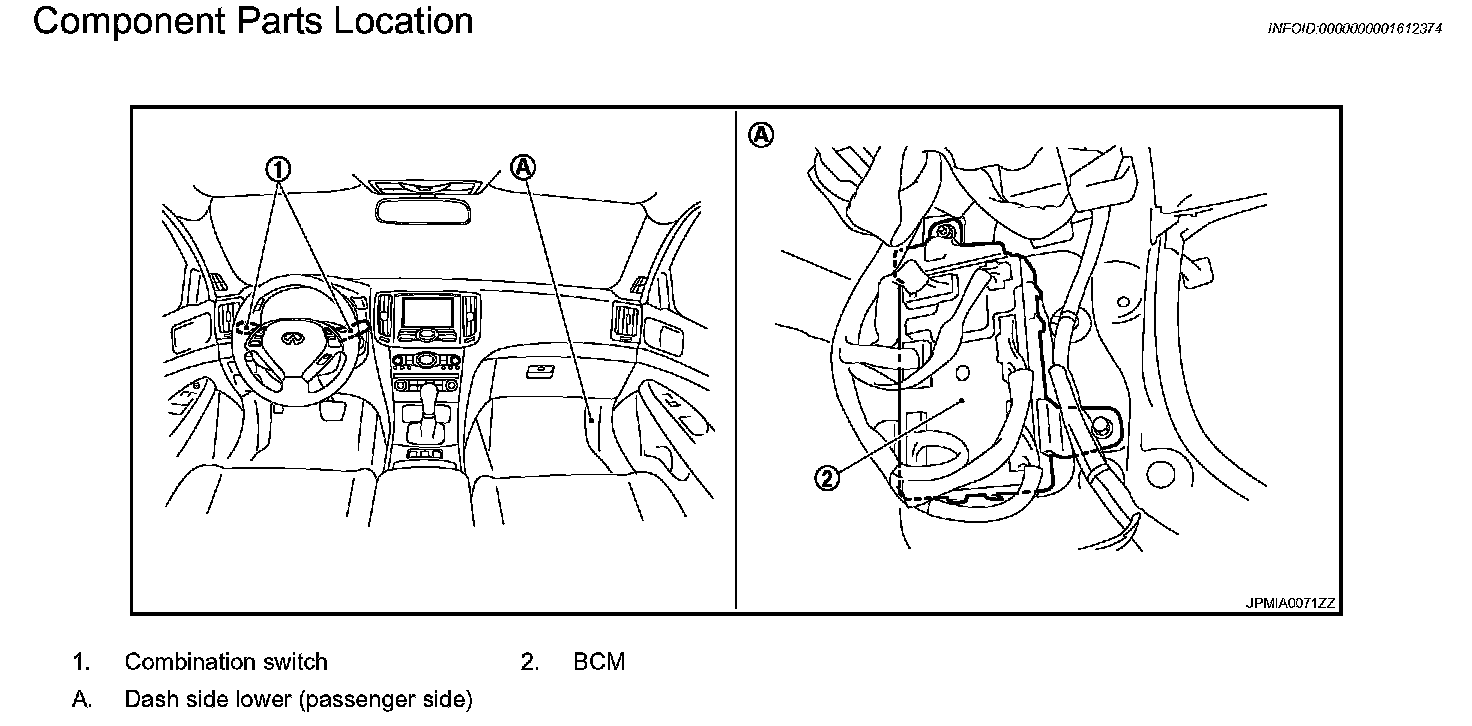 Component Parts Location

INFOID:0000000001612374

1

A

A

2

JPMIA0071ZZ

1. Combination switch
2. BCM
A. Dash side lower (passenger side)