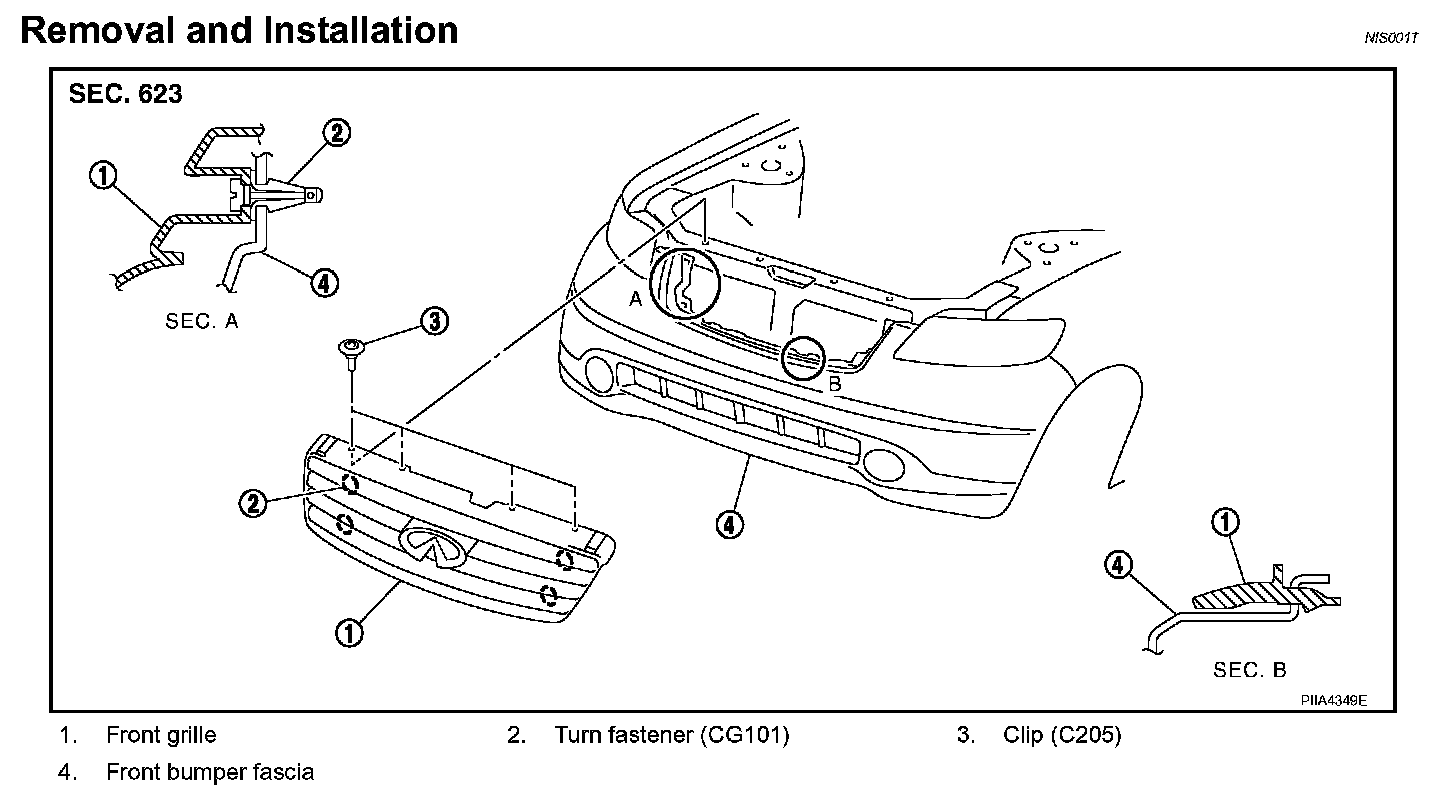 Removal and Installation

NIS001T

SEC. 623

1

2

4

SEC. A

3

A

B

2

4

1

1

4

SEC. B

PIIA4349E

1. Front grille
2. Turn fastener (CG101)
3. Clip (C205)
4. Front bumper fascia