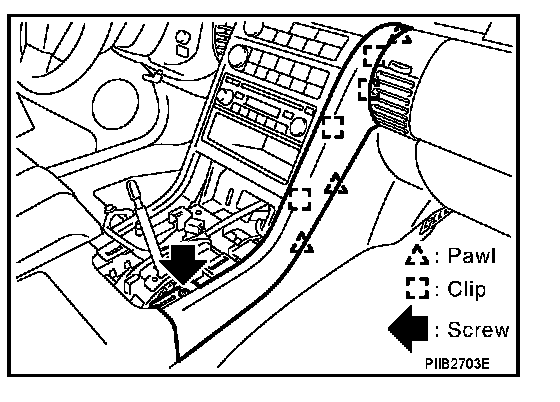 : Pawl
: Clip
: Screw
PIIB2703E