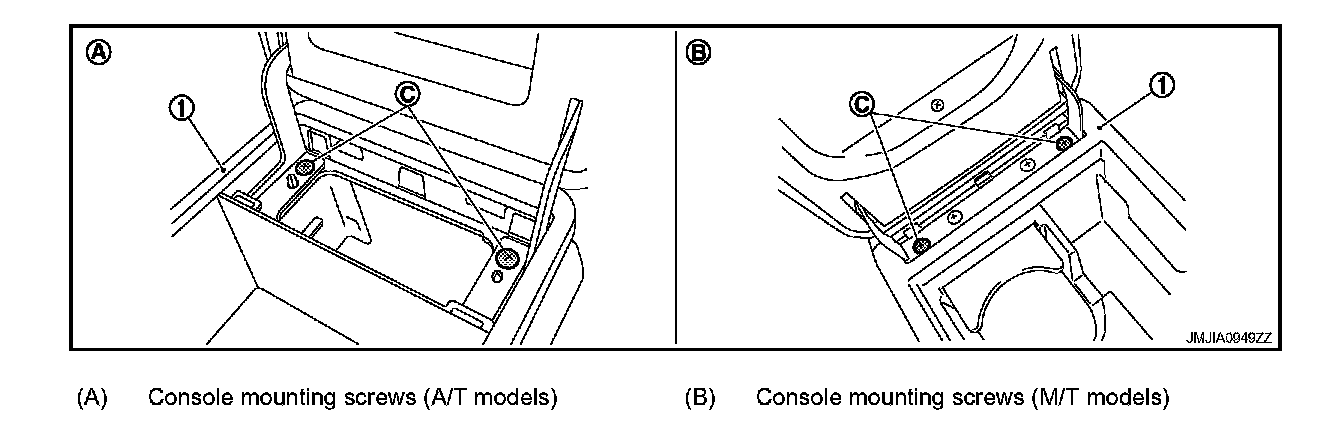 A
1
C

B
C
1

JMJIA0949ZZ

(A) Console mounting screws (A/T models)

(B) Console mounting screws (M/T models)