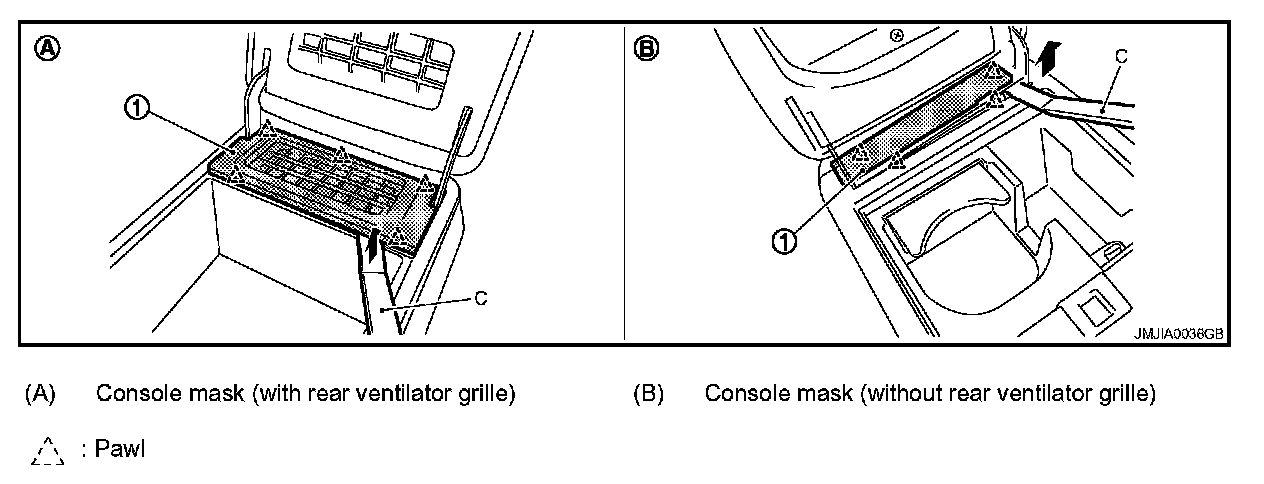 Ⓐ
①
C

Ⓑ
C
①
JMJIA0036GB

(A) Console mask (with rear ventilator grille)

(B) Console mask (without rear ventilator grille)

: Pawl