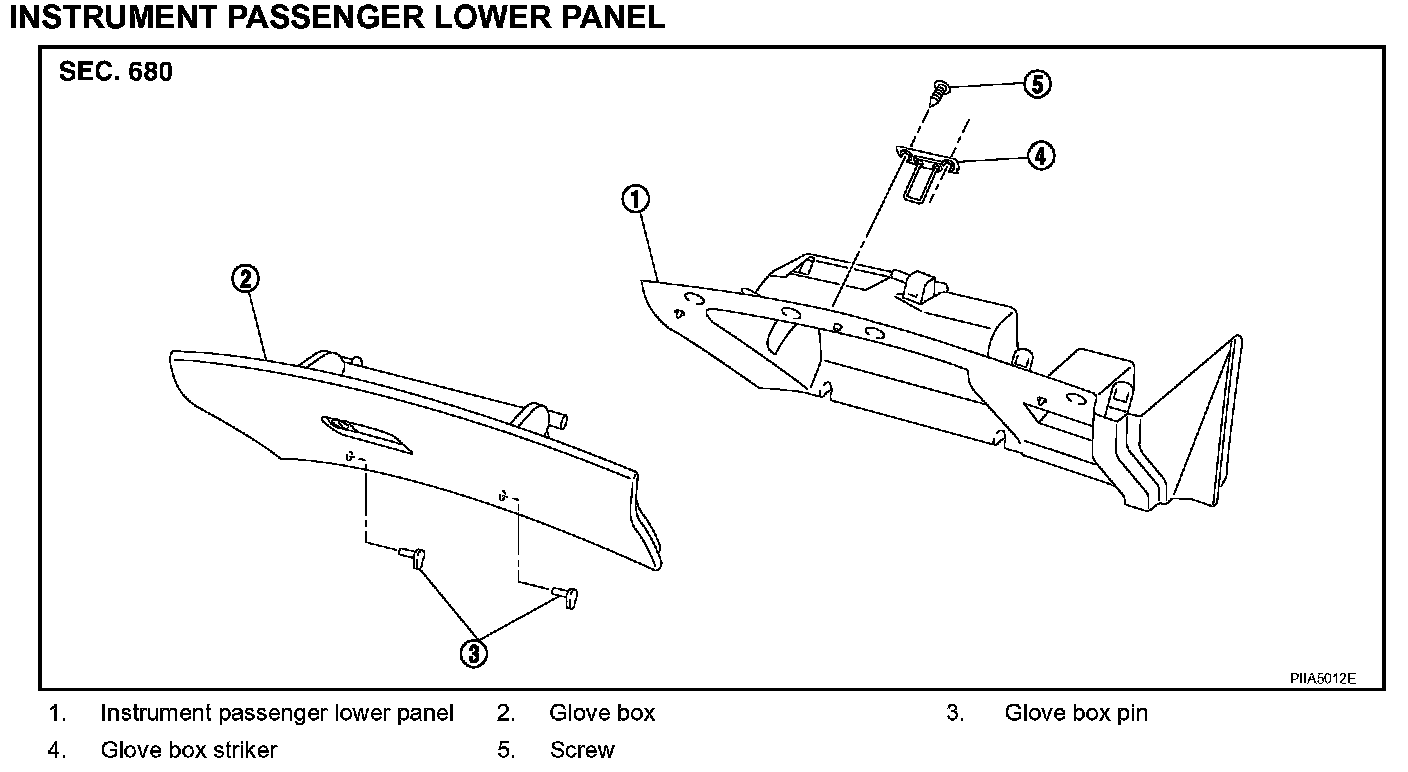 INSTRUMENT PASSENGER LOWER PANEL

SEC. 680

5

4

1

2

3

PIIA5012E

1. Instrument passenger lower panel
2. Glove box
3. Glove box pin
4. Glove box striker
5. Screw