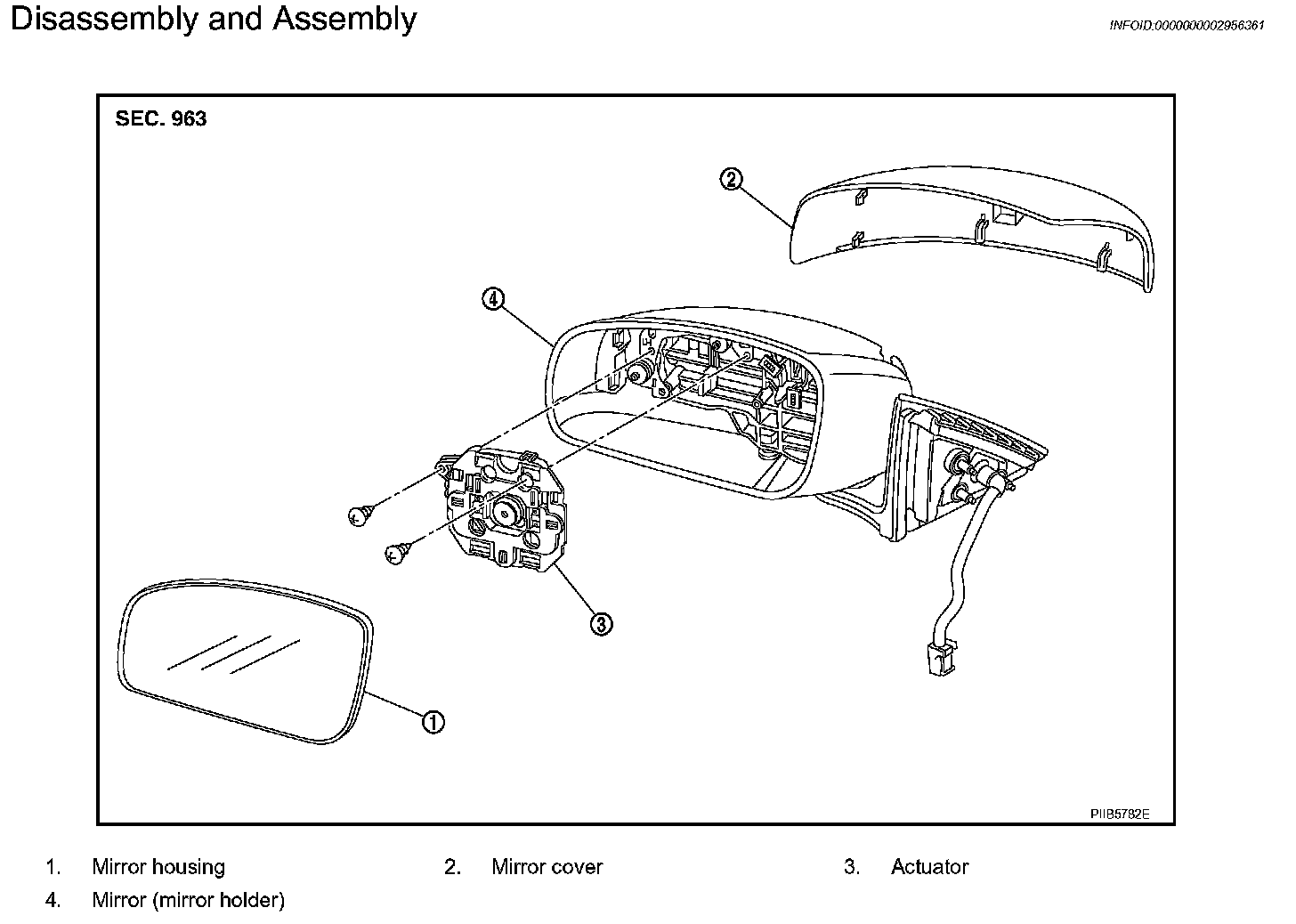 Disassembly and Assembly

INFOID:0000000002956361

SEC. 963

2

4

3

1

PIIB5782E

1. Mirror housing
2. Mirror cover
3. Actuator
4. Mirror (mirror holder)