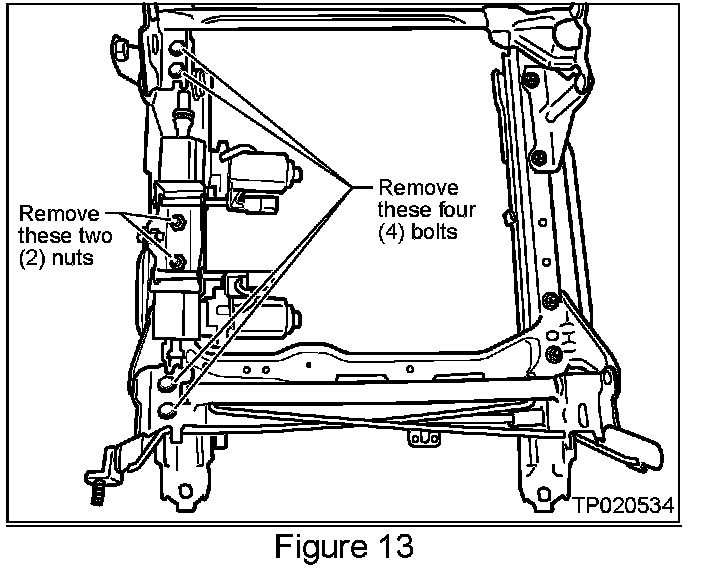 Remove these two (2) nuts

Remove these four (4) bolts

TP020534

Figure 13