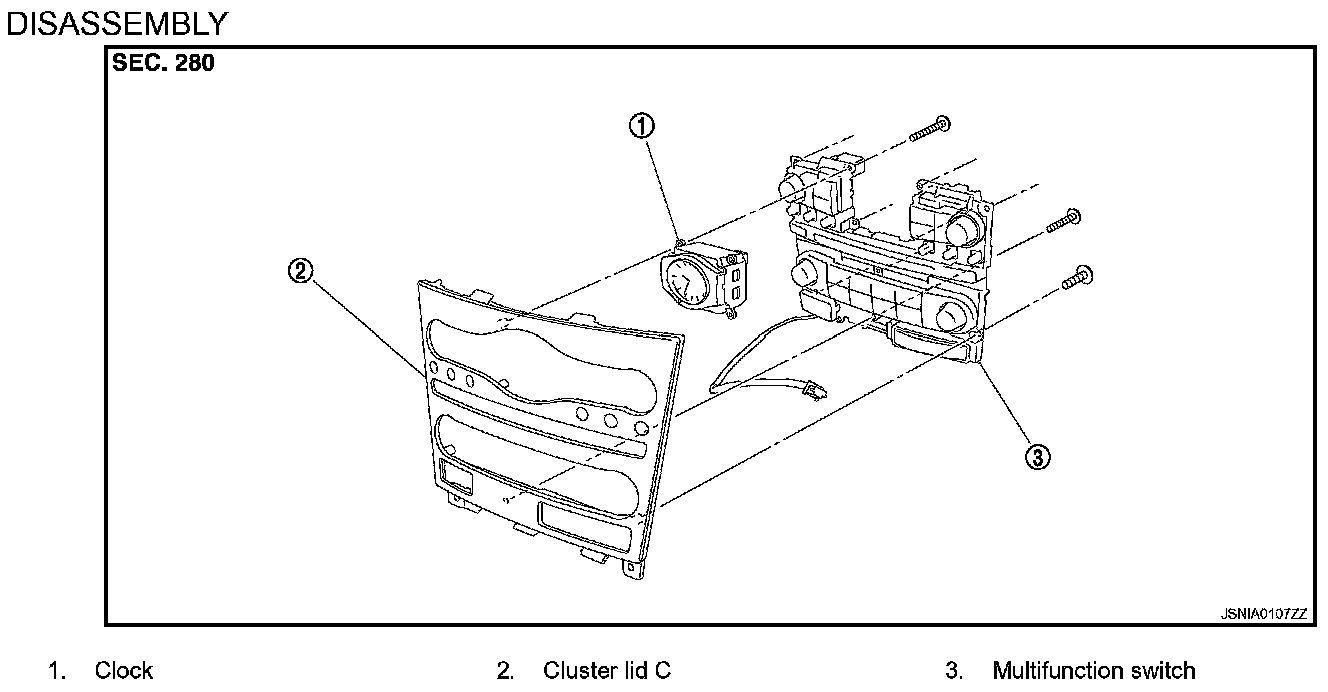 DISASSEMBLY

SEC. 280

①

②

③

JSNIA0107ZZ

1. Clock
2. Cluster lid C
3. Multifunction switch