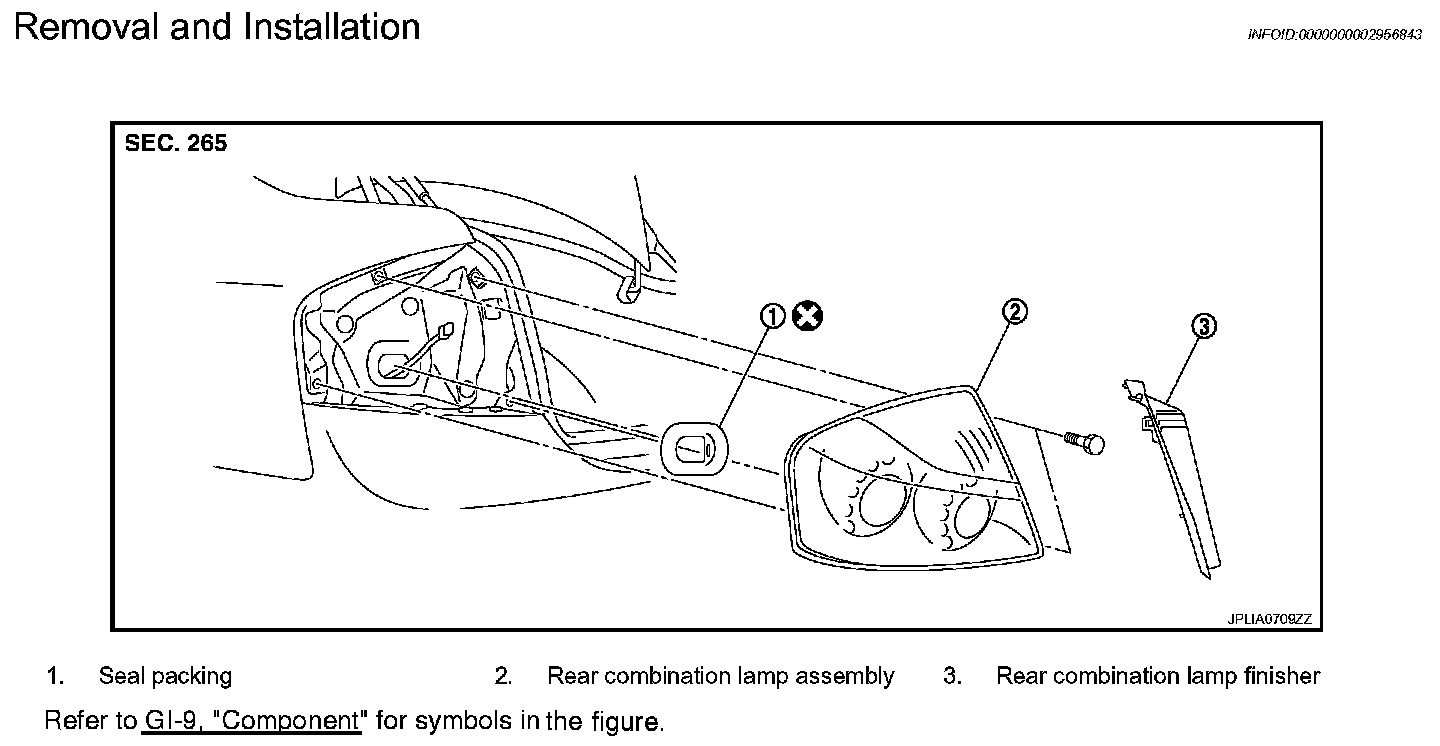 Removal and Installation

INFOID:0000000002956843

SEC. 265

1

2

3

JPLIA0709ZZ

1. Seal packing
2. Rear combination lamp assembly
3. Rear combination lamp finisher

Refer to GI-9, "Component" for symbols in the figure.