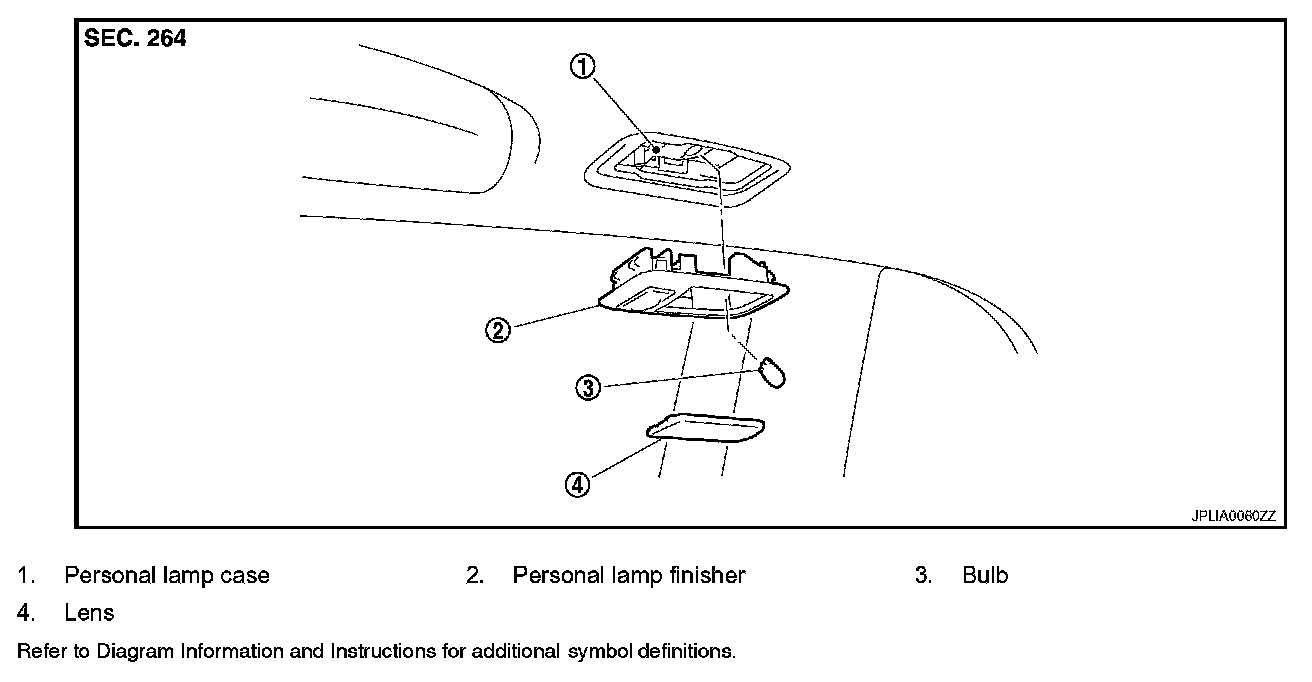 SEC. 264

①

②

③

④

JPLIA0060ZZ

1. Personal lamp case
2. Personal lamp finisher
3. Bulb
4. Lens

Refer to Diagram Information and Instructions for additional symbol definitions.