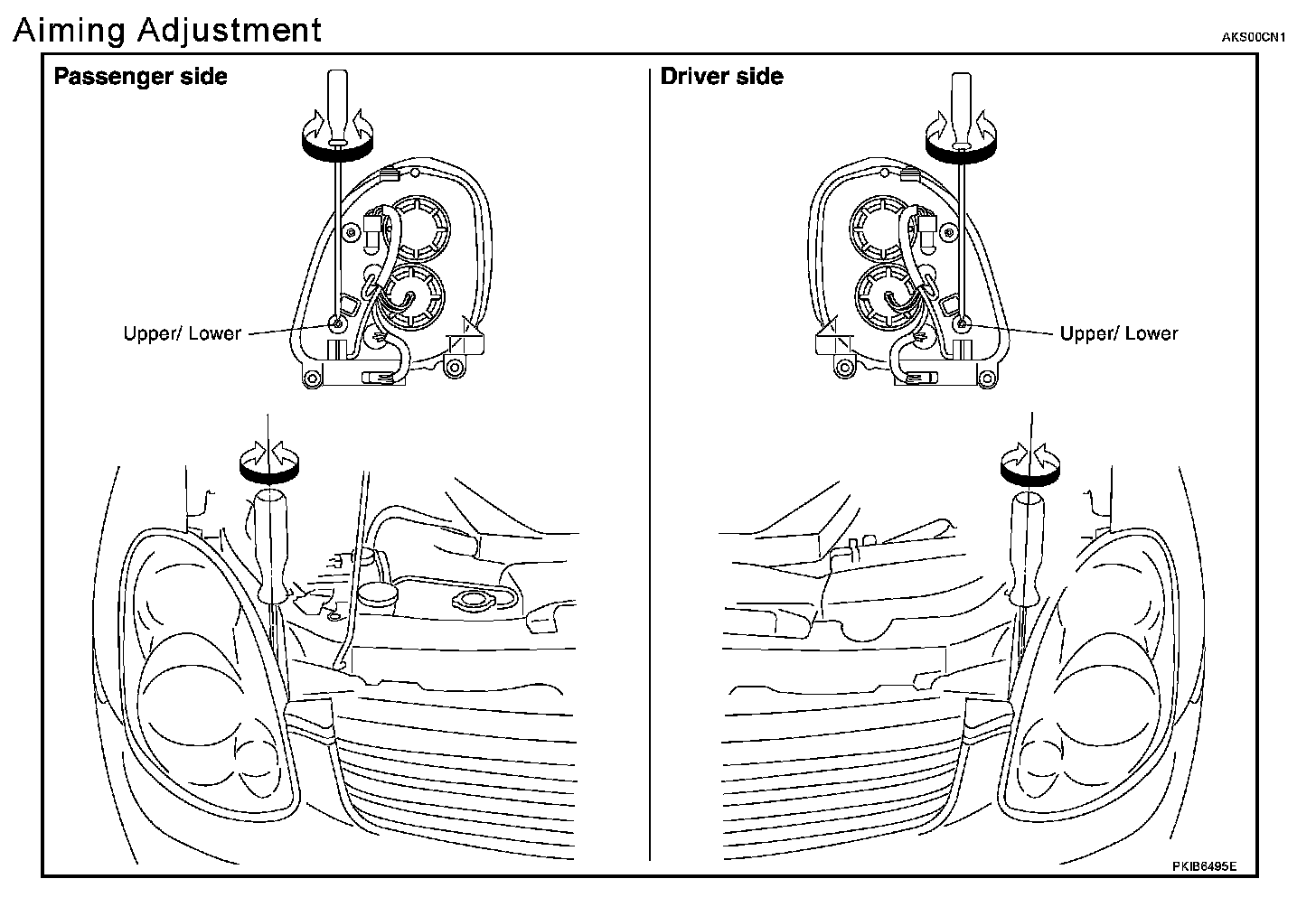 Aiming Adjustment

AKS00CN1

Passenger side

Upper/ Lower

Driver side

Upper/ Lower

PKIB6495E