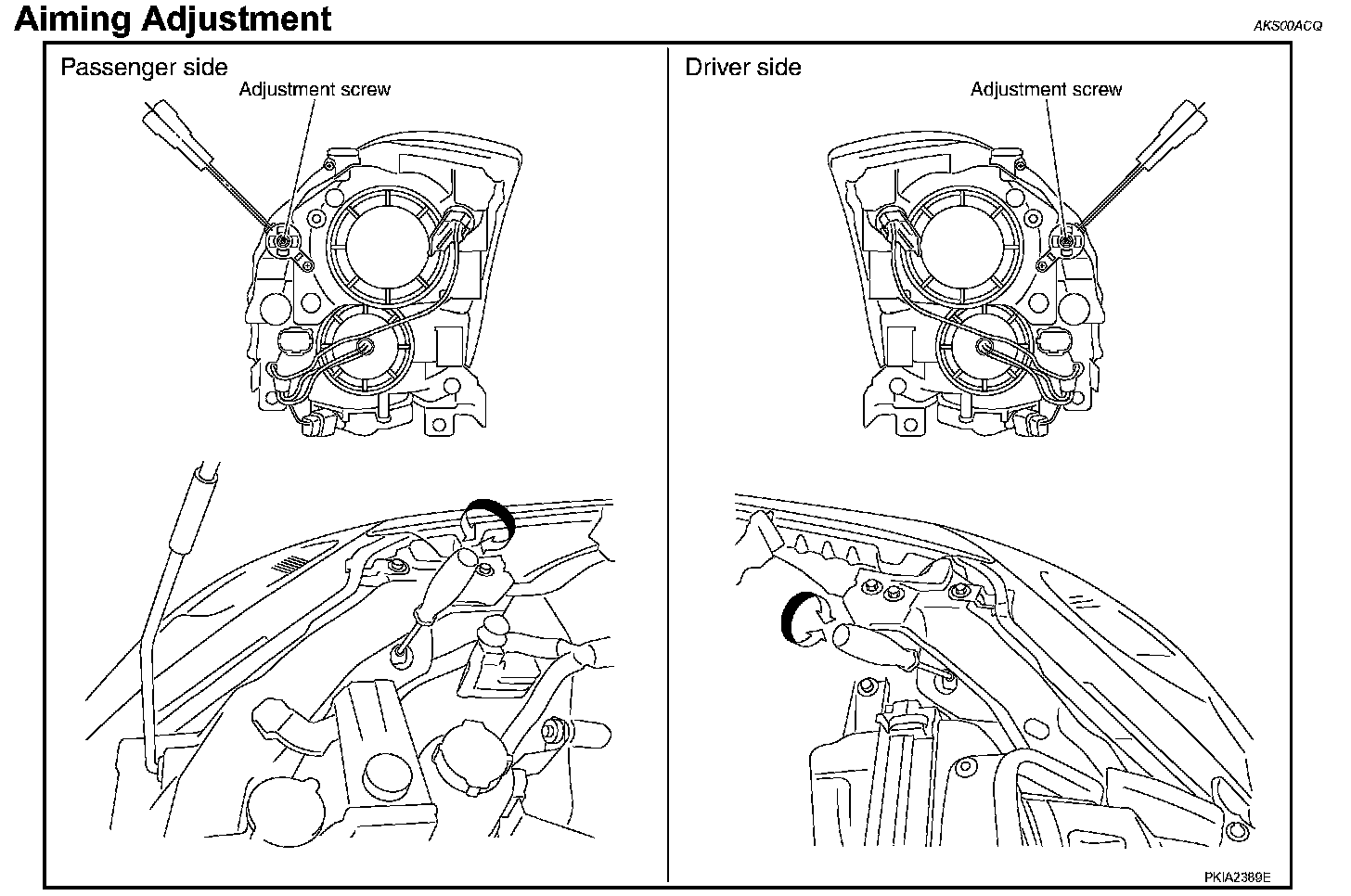 Aiming Adjustment

AKS00ACQ

Passenger side

Adjustment screw

Driver side

Adjustment screw

PKIA2389E