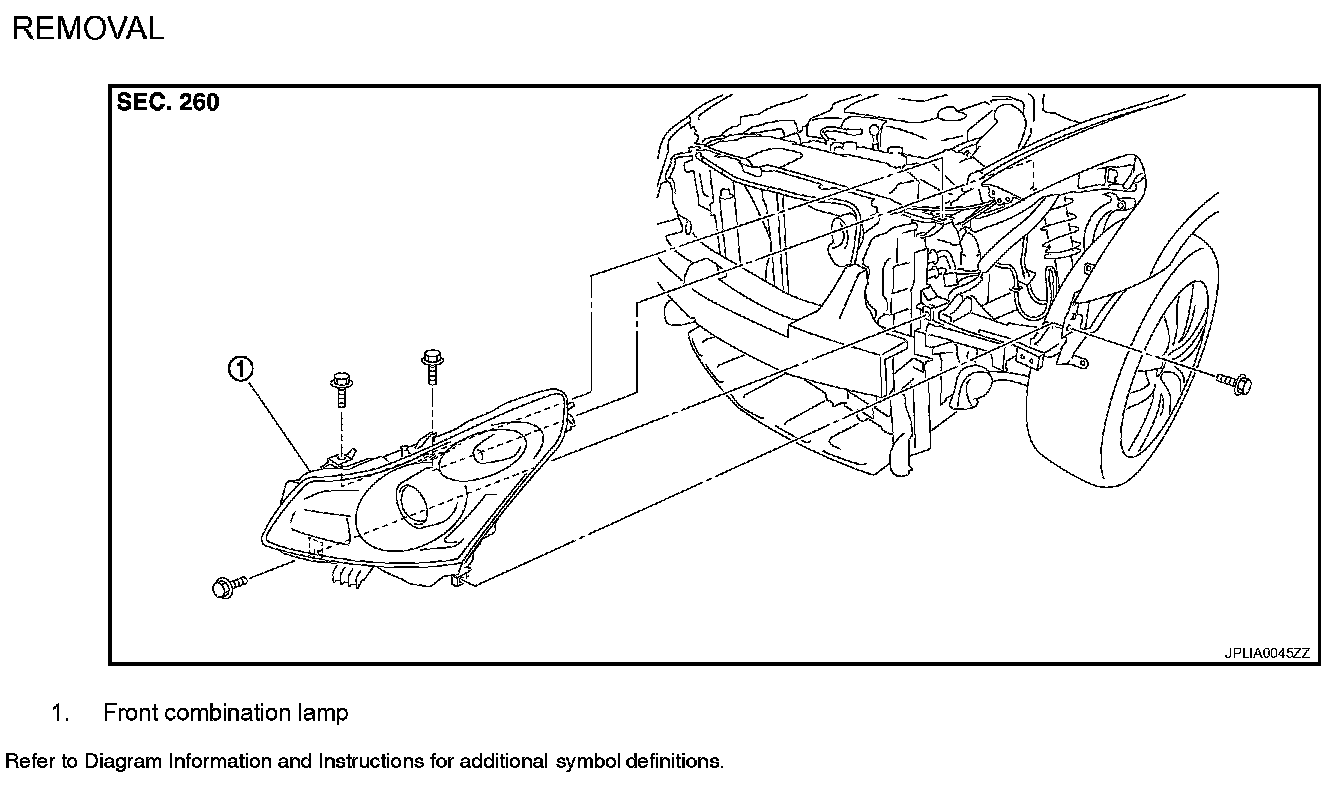 REMOVAL

SEC. 260

1

JPLIA0045ZZ

1. Front combination lamp

Refer to Diagram Information and Instructions for additional symbol definitions.