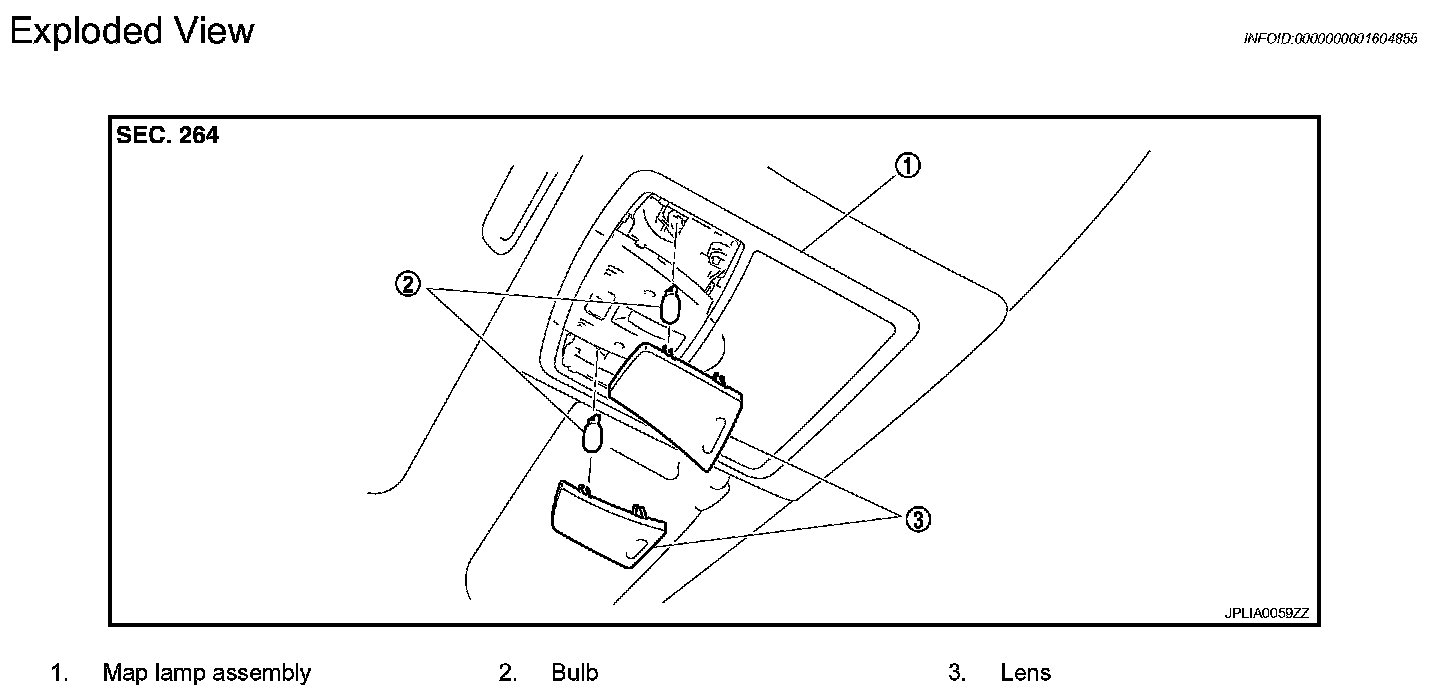 Exploded View

INFOID:0000000001604855

SEC. 264

①

②

③

JPLIA0059ZZ

1. Map lamp assembly
2. Bulb
3. Lens