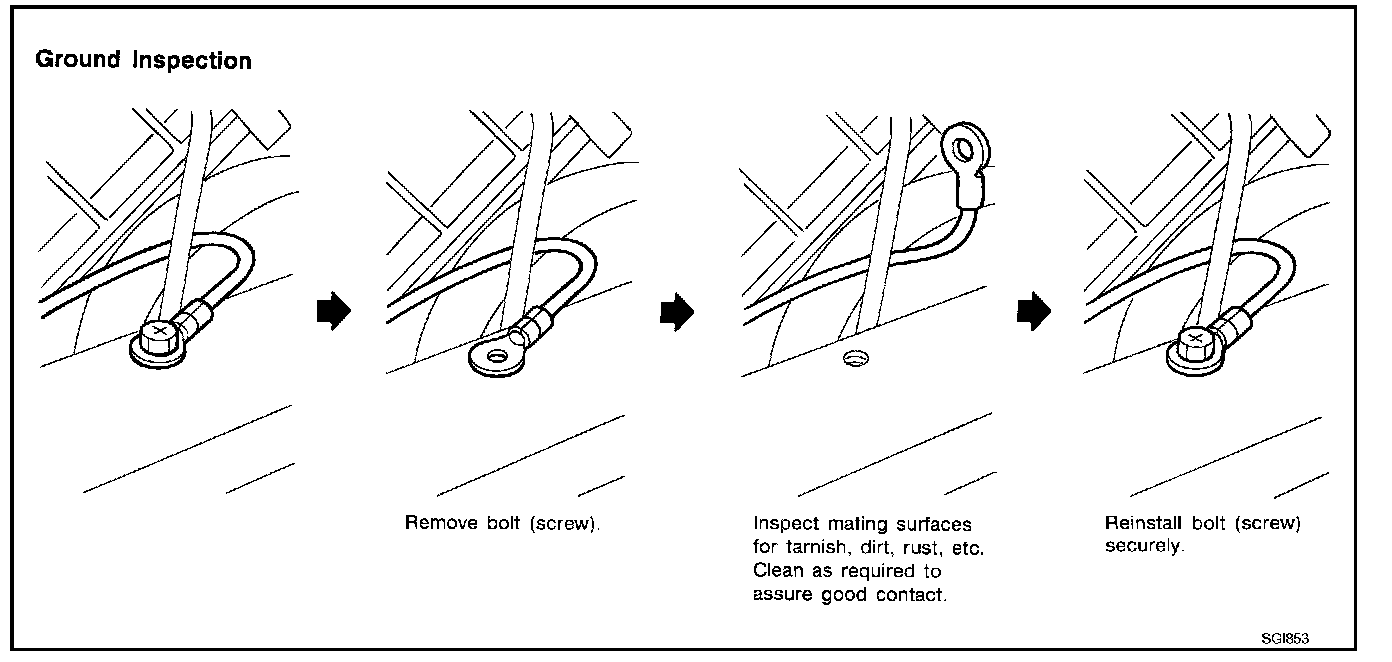 Ground Inspection

Remove bolt (screw).

Inspect mating surfaces for tarnish, dirt, rust, etc. Clean as required to assure good contact.

Reinstall bolt (screw) securely.

SGI853