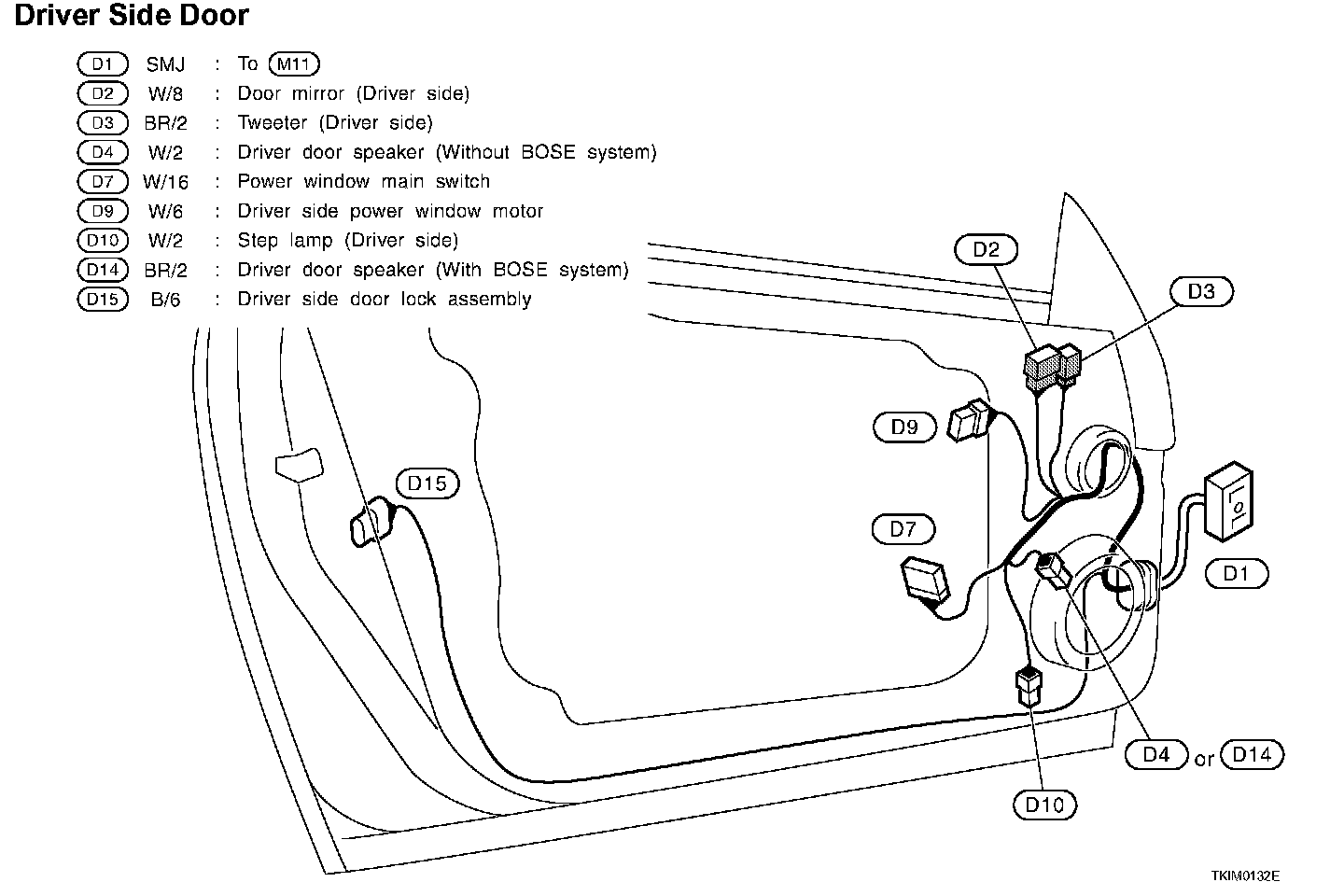 Driver Side Door

D1 SMJ : To M11
D2 W/8 : Door mirror (Driver side)
D3 BR/2 : Tweeter (Driver side)
D4 W/2 : Driver door speaker (Without BOSE system)
D7 W/16 : Power window main switch
D9 W/6 : Driver side power window motor
D10 W/2 : Step lamp (Driver side)
D14 BR/2 : Driver door speaker (With BOSE system)
D15 B/6 : Driver side door lock assembly

D2
D3
D9
D15
D7
D1
D4 or D14
D10

TKIM0132E