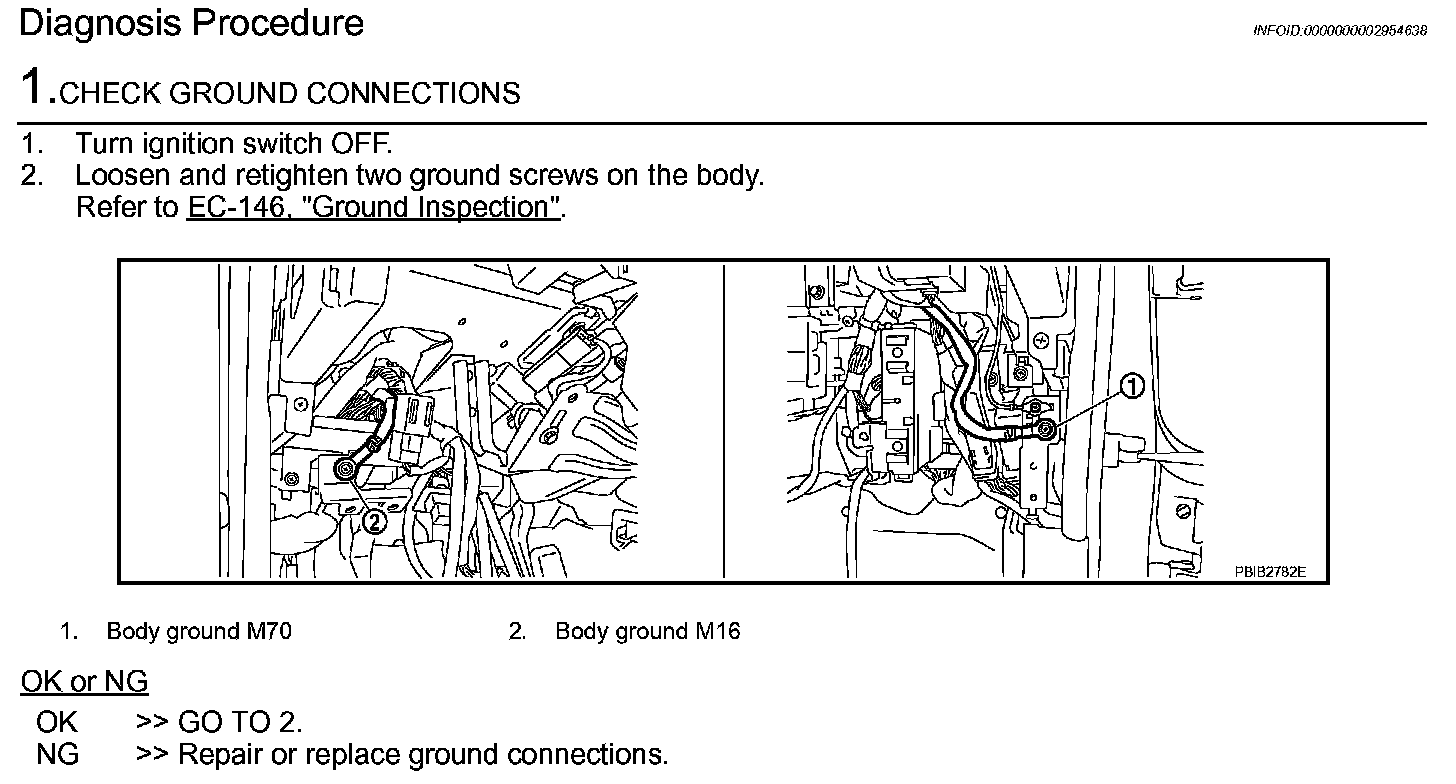 Diagnosis Procedure

INFOID:0000000002954638

1.CHECK GROUND CONNECTIONS

1. Turn ignition switch OFF.
2. Loosen and retighten two ground screws on the body. Refer to EC-146, "Ground Inspection".

2

1

PBIB2782E

1. Body ground M70
2. Body ground M16

OK or NG

OK >> GO TO 2.
NG >> Repair or replace ground connections.