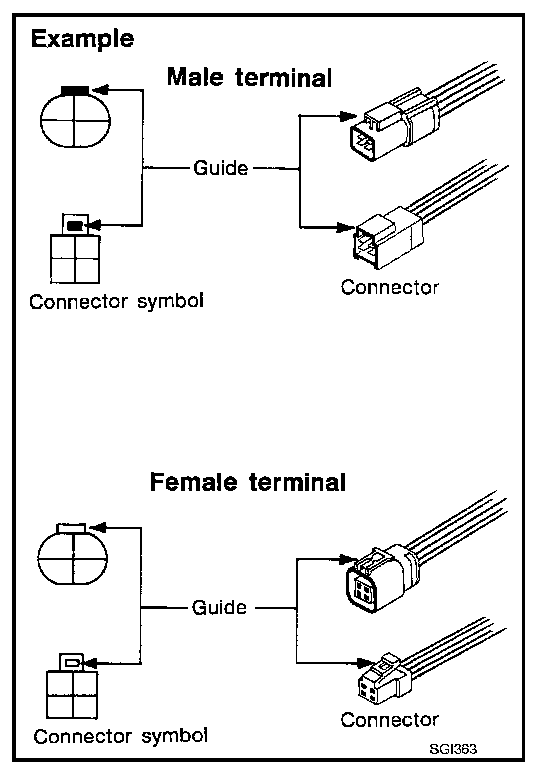 Example

Male terminal

Guide

Connector symbol

Connector

Female terminal

Guide

Connector symbol

Connector

SGI363