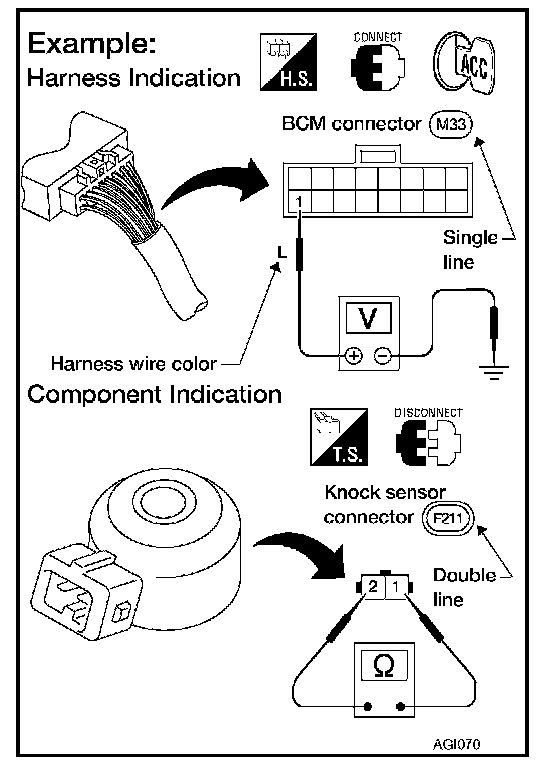 Example:
Harness Indication

H.S.

CONNECT

ACC

BCM connector M33

1

Single line

L

V

Harness wire color

Component Indication

T.S.

DISCONNECT

Knock sensor connector F211

2 1

Double line

Ω

AGI070