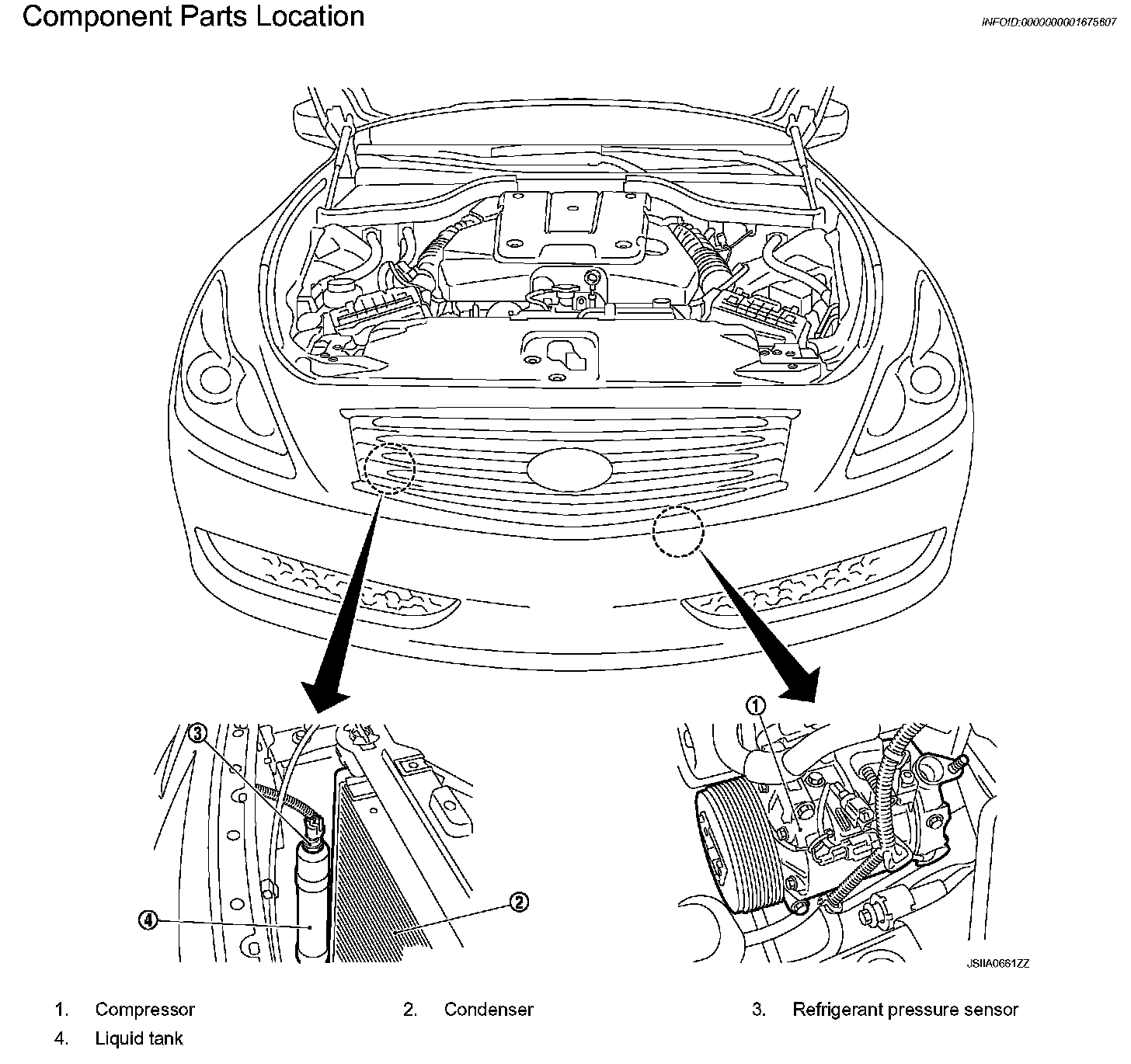 Component Parts Location

INFOID:0000000001675607

3

4

2

1

JSIIA0661ZZ

1. Compressor
2. Condenser
3. Refrigerant pressure sensor
4. Liquid tank