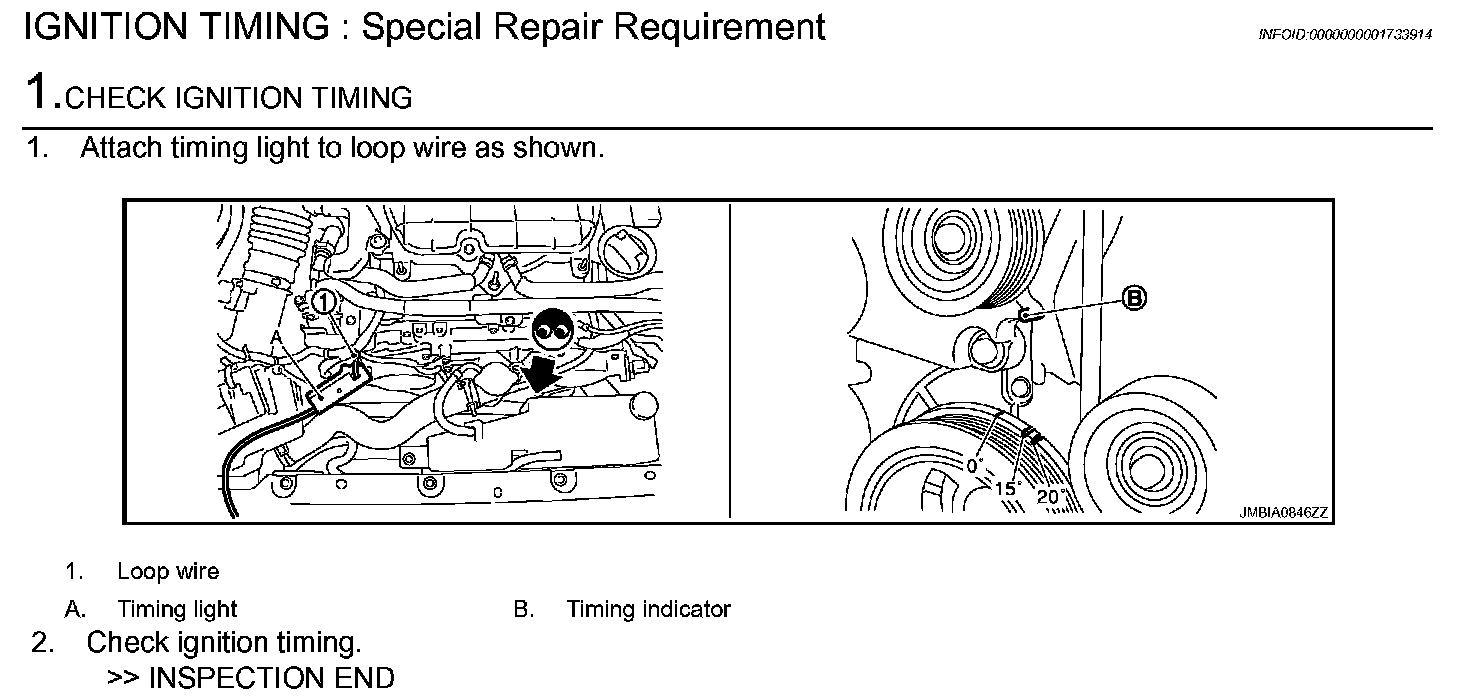 IGNITION TIMING : Special Repair Requirement

INFOID:0000000001733914

1.CHECK IGNITION TIMING

1. Attach timing light to loop wire as shown.

1

A

B

0°

15°

20°

JMBIA0846ZZ

1. Loop wire

A. Timing light

B. Timing indicator

2. Check ignition timing.

>> INSPECTION END