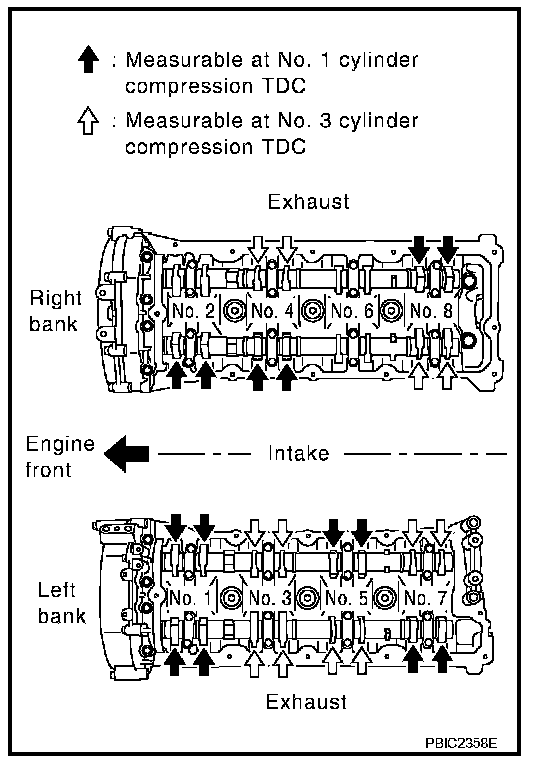 : Measurable at No. 1 cylinder compression TDC

: Measurable at No. 3 cylinder compression TDC

Exhaust

Right bank

No. 2
No. 4
No. 6
No. 8

Engine front

Intake

Left bank

No. 1
No. 3
No. 5
No. 7

Exhaust

PBIC2358E