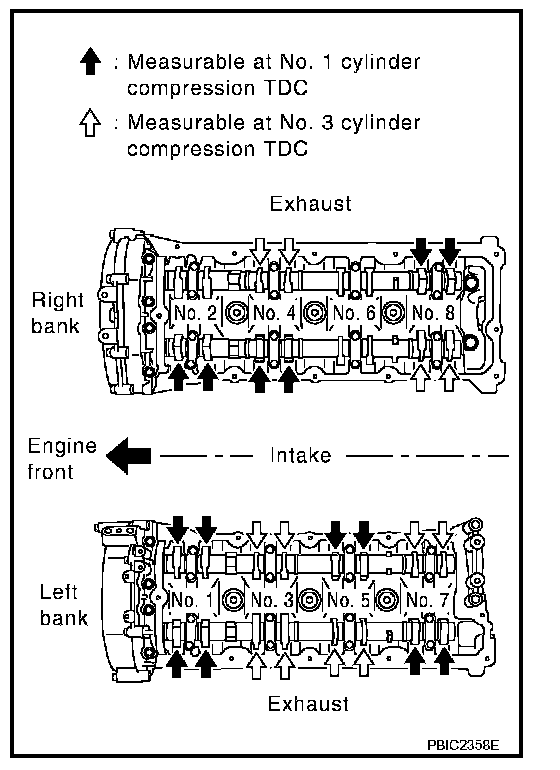 : Measurable at No. 1 cylinder compression TDC

: Measurable at No. 3 cylinder compression TDC

Exhaust

Right bank

No. 2

No. 4

No. 6

No. 8

Engine front

Intake

Left bank

No. 1

No. 3

No. 5

No. 7

Exhaust

PBIC2358E