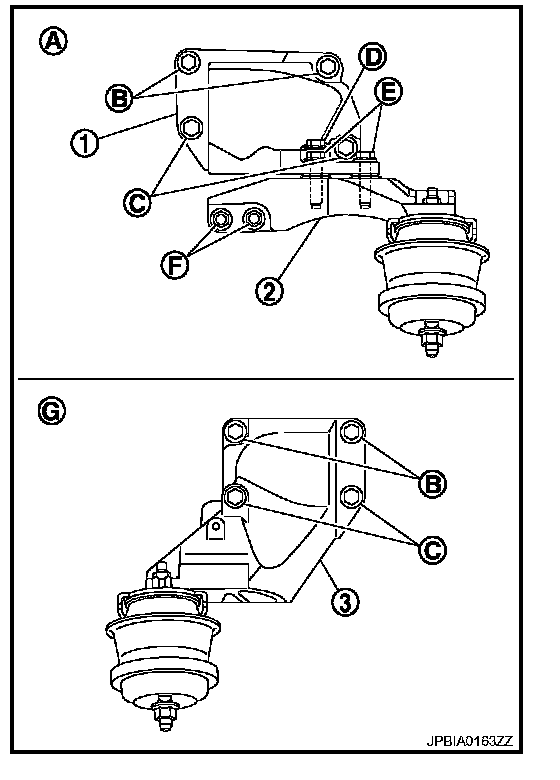 A
B
D
E
1
C
F
2

G
B
C
3

JPBIA0163ZZ